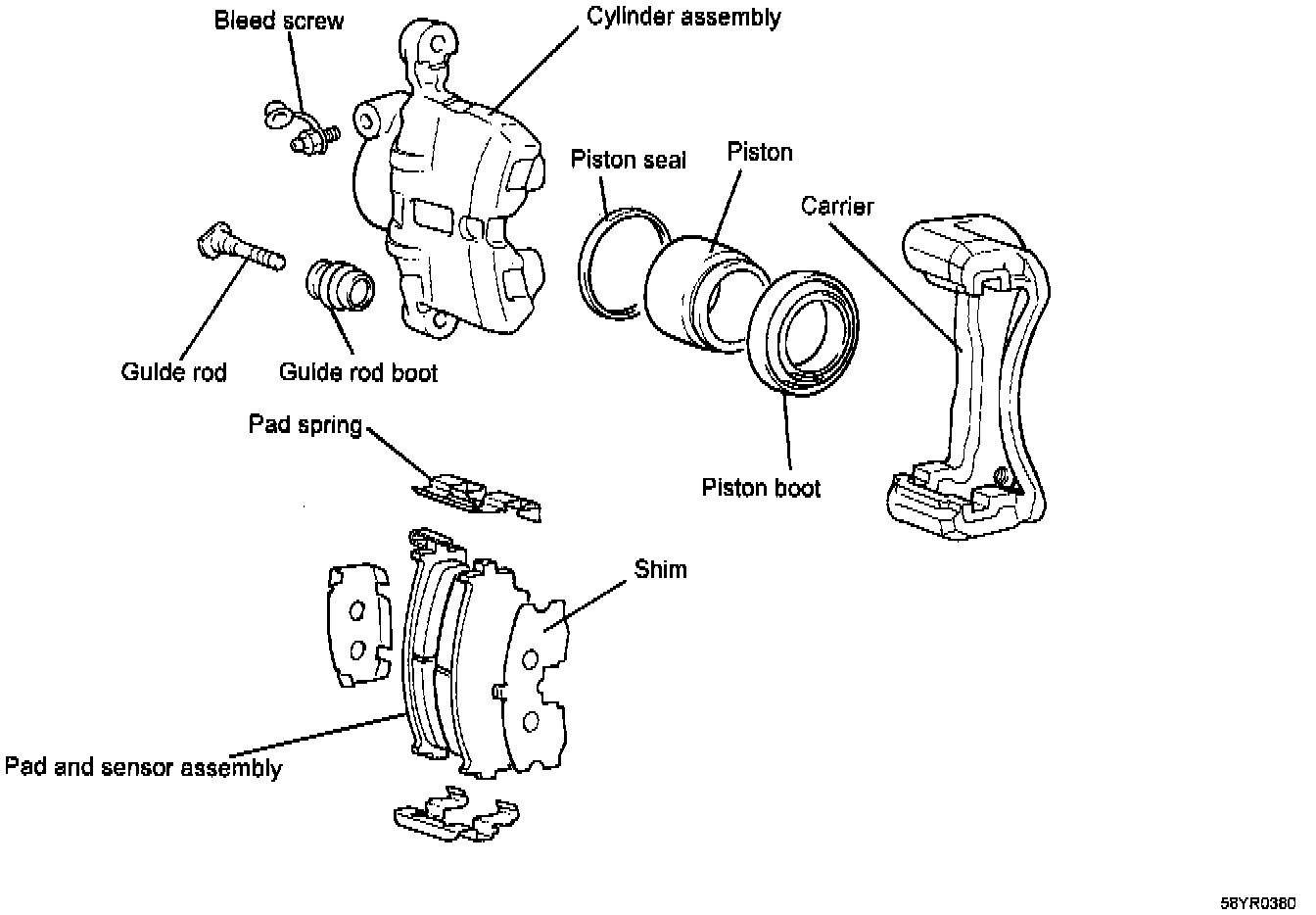 Bleed screw

Cylinder assembly

Piston seal

Piston

Carrier

Guide rod

Guide rod boot

Pad spring

Piston boot

Shim

Pad and sensor assembly

56YR0380