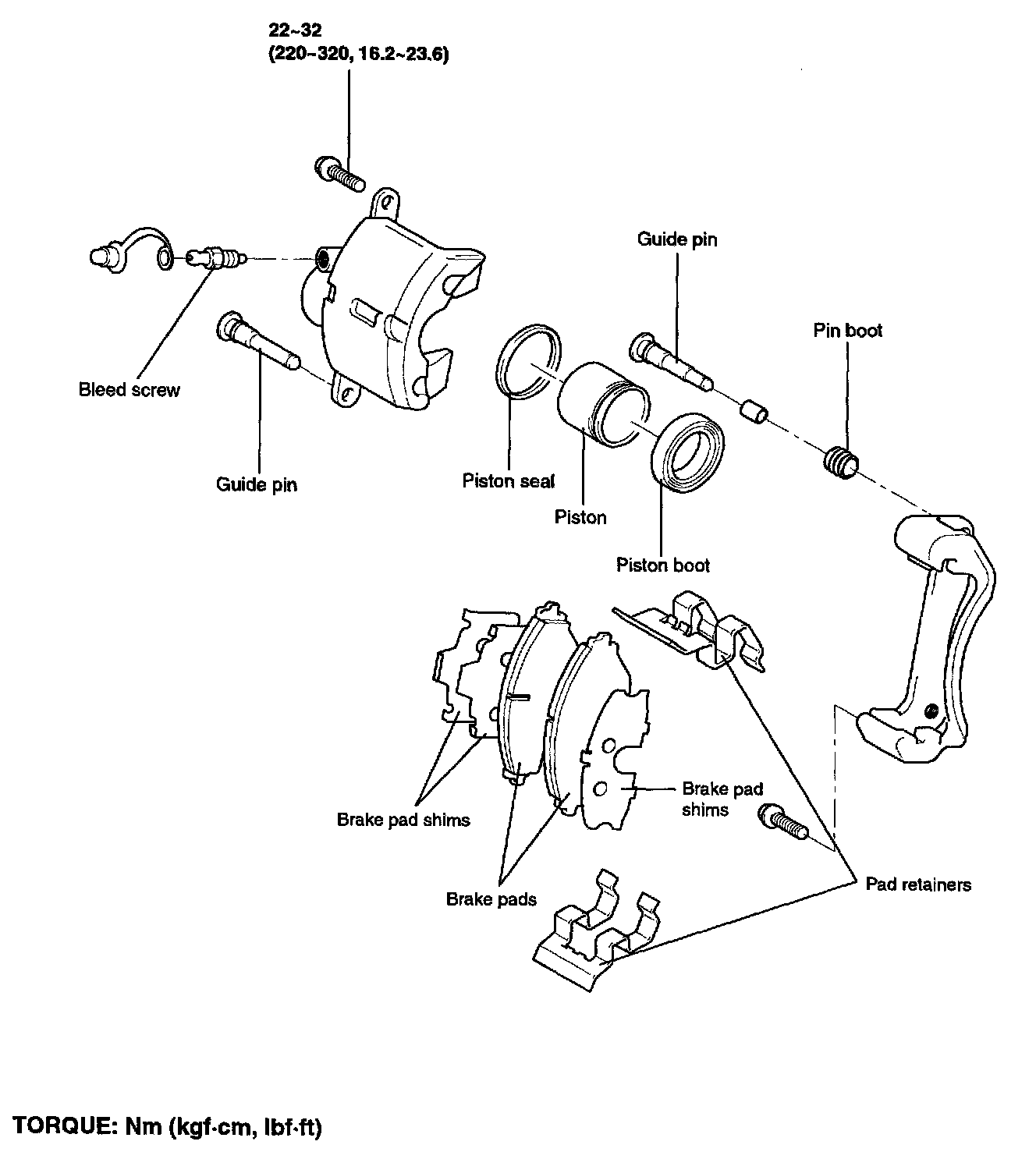 22~32
(220~320, 16.2~23.6)

Guide pin

Pin boot

Bleed screw

Guide pin

Piston seal

Piston

Piston boot

Brake pad shims

Brake pad shims

Brake pads

Pad retainers

TORQUE: Nm (kgf·cm, lbf·ft)