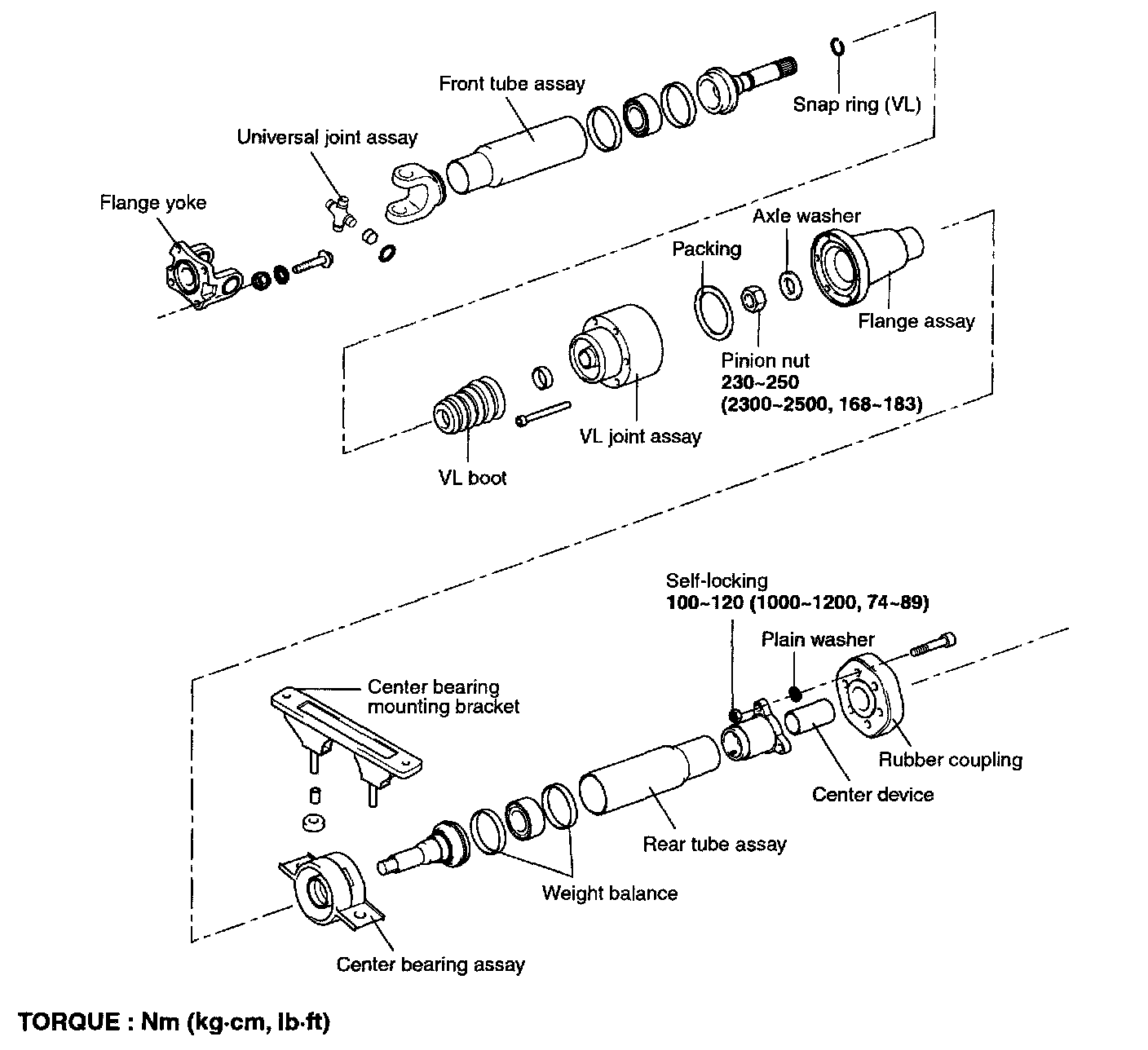 Front tube assay

Snap ring (VL)

Universal joint assay

Flange yoke

Axle washer

Packing

Flange assay

Pinion nut
230~250
(2300~2500, 168~183)

VL joint assay

VL boot

Self-locking
100~120 (1000~1200, 74~89)

Plain washer

Center bearing mounting bracket

Rubber coupling

Center device

Rear tube assay

Weight balance

Center bearing assay

TORQUE : Nm (kg·cm, lb·ft)