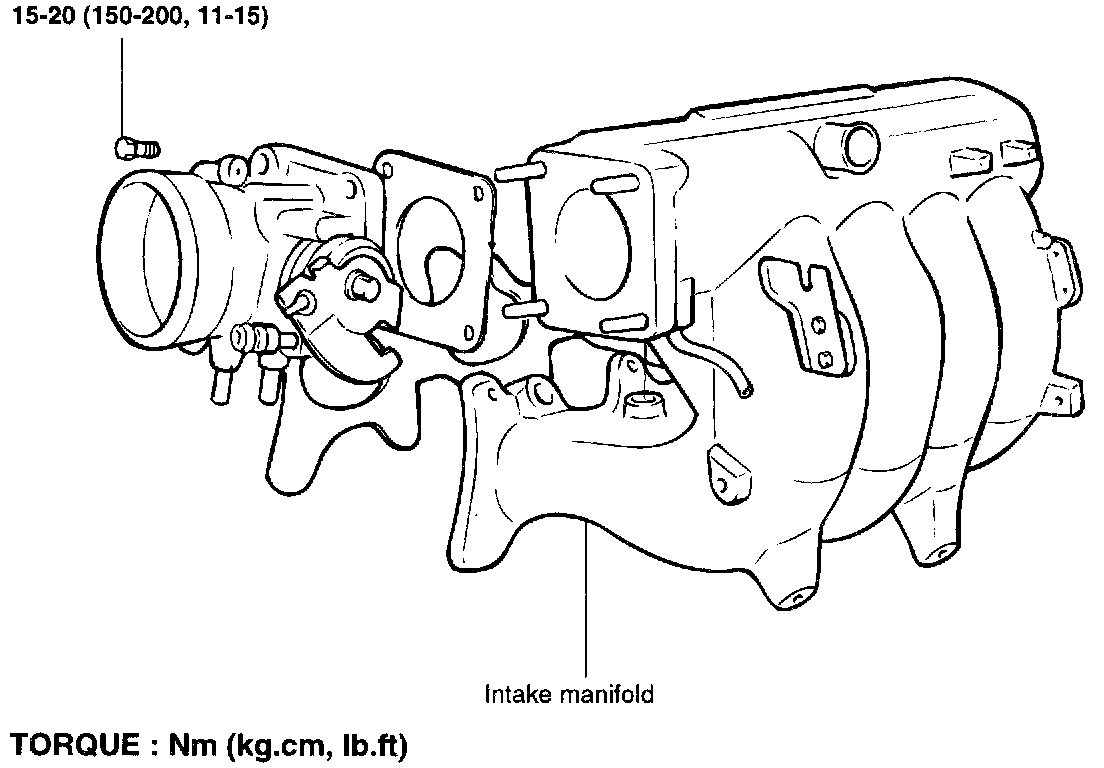 15-20 (150-200, 11-15)

Intake manifold

TORQUE : Nm (kg.cm, lb.ft)