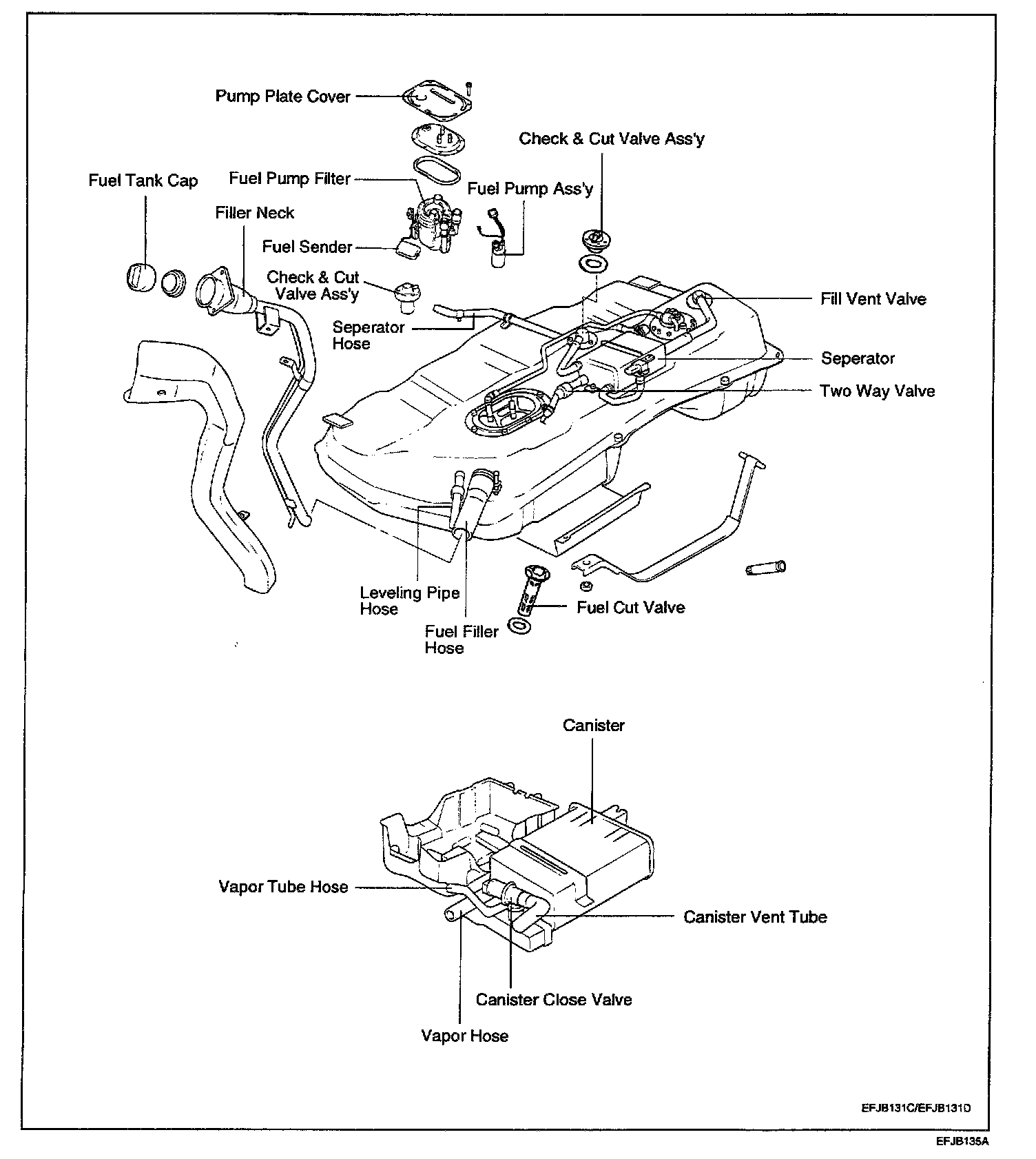 Pump Plate Cover

Check & Cut Valve Ass'y

Fuel Tank Cap

Fuel Pump Filter

Fuel Pump Ass'y

Filler Neck

Fuel Sender

Check & Cut Valve Ass'y

Fill Vent Valve

Seperator Hose

Seperator

Two Way Valve

Leveling Pipe Hose

Fuel Cut Valve

Fuel Filler Hose

Canister

Vapor Tube Hose

Canister Vent Tube

Canister Close Valve

Vapor Hose

EFJB131C/EFJB131D

EFJB135A