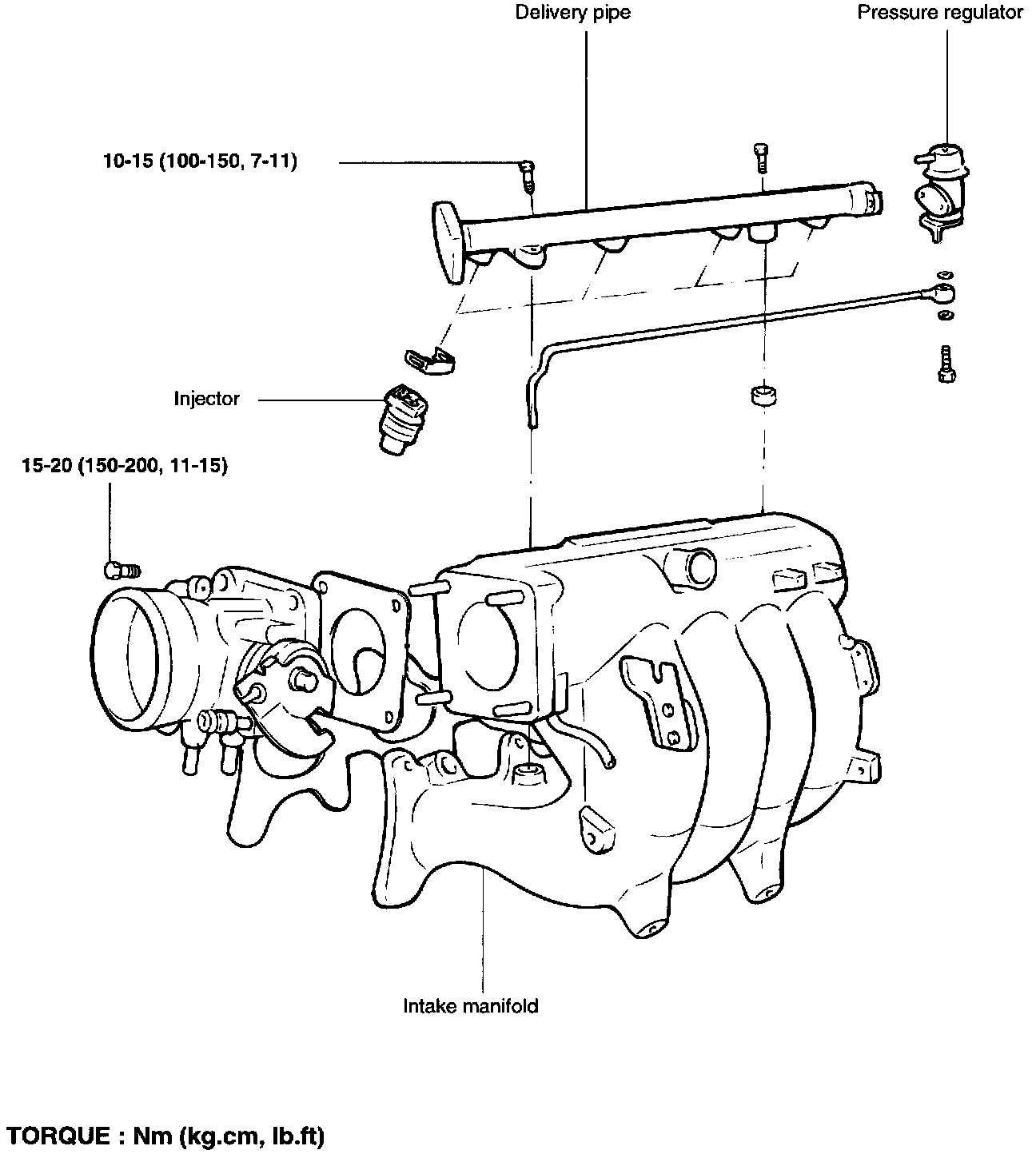 Delivery pipe

Pressure regulator

10-15 (100-150, 7-11)

Injector

15-20 (150-200, 11-15)

Intake manifold

TORQUE : Nm (kg.cm, lb.ft)