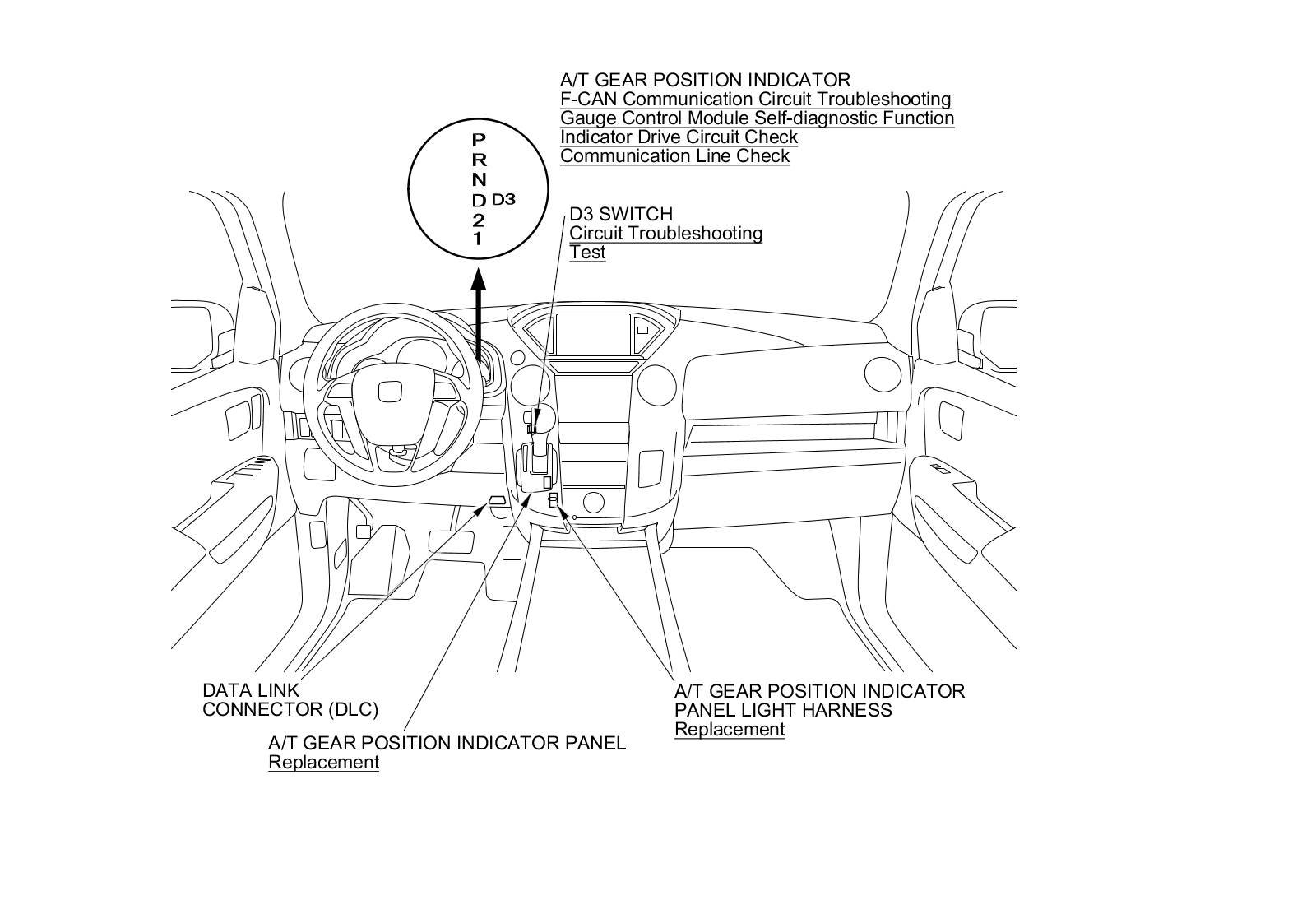 A/T GEAR POSITION INDICATOR
F-CAN Communication Circuit Troubleshooting
Gauge Control Module Self-diagnostic Function
Indicator Drive Circuit Check
Communication Line Check

P
R
N
D
D3
2
1

D3 SWITCH
Circuit Troubleshooting
Test

DATA LINK
CONNECTOR (DLC)

A/T GEAR POSITION INDICATOR PANEL
Replacement

A/T GEAR POSITION INDICATOR
PANEL LIGHT HARNESS
Replacement