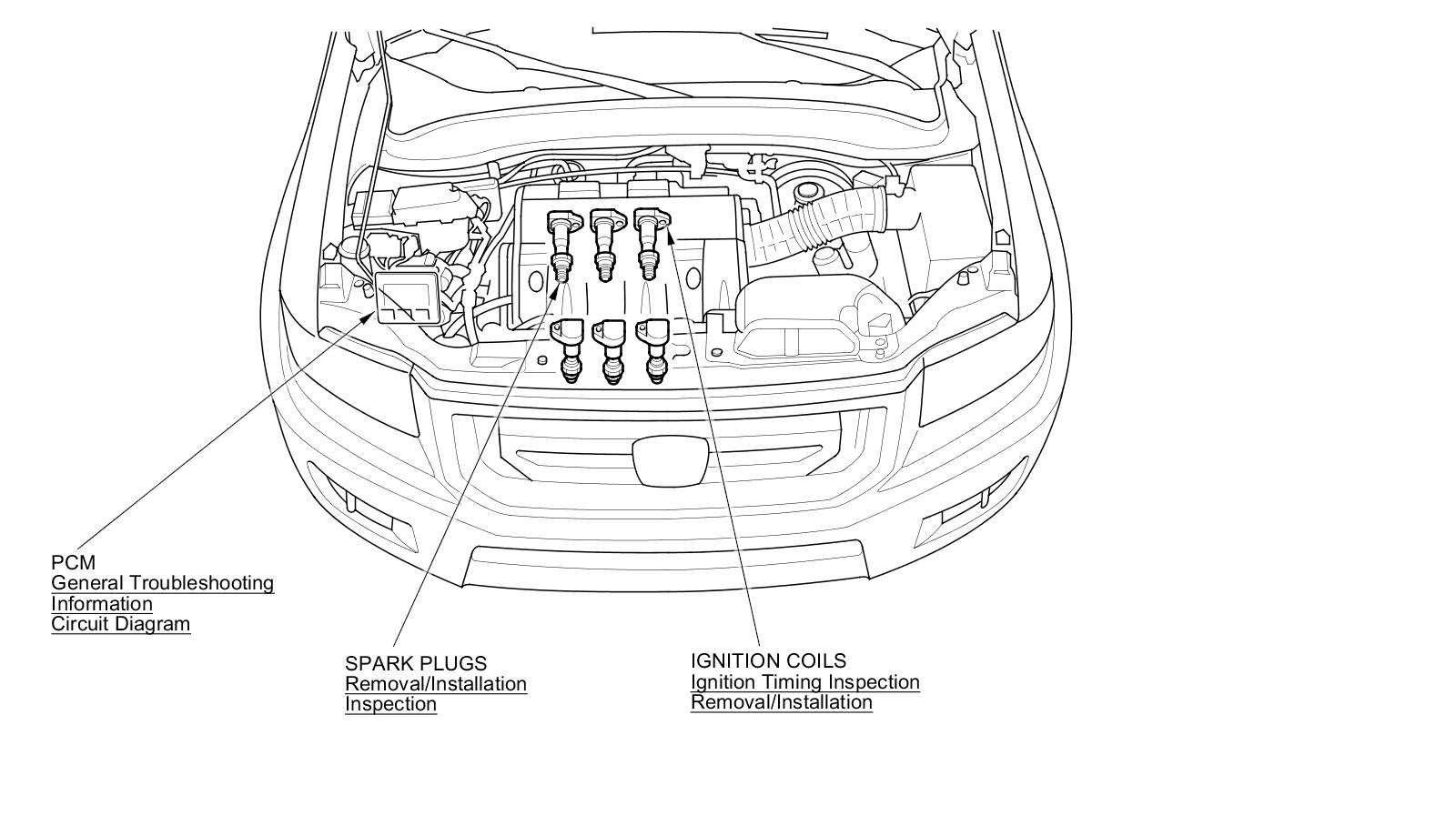 PCM
General Troubleshooting Information
Circuit Diagram

SPARK PLUGS
Removal/Installation
Inspection

IGNITION COILS
Ignition Timing Inspection
Removal/Installation