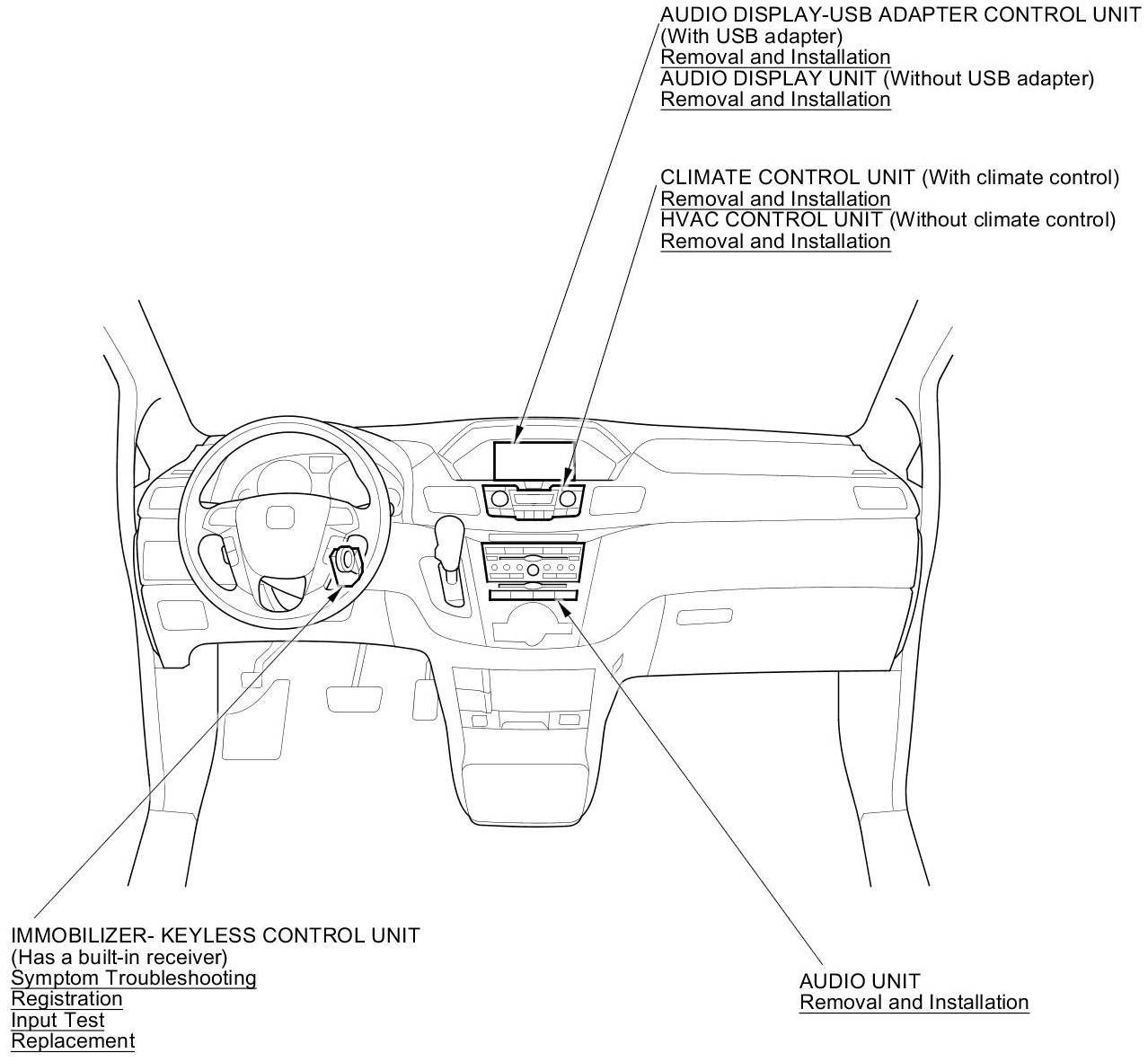 AUDIO DISPLAY-USB ADAPTER CONTROL UNIT
(With USB adapter)
Removal and Installation
AUDIO DISPLAY UNIT (Without USB adapter)
Removal and Installation

CLIMATE CONTROL UNIT (With climate control)
Removal and Installation
HVAC CONTROL UNIT (Without climate control)
Removal and Installation

IMMOBILIZER- KEYLESS CONTROL UNIT
(Has a built-in receiver)
Symptom Troubleshooting
Registration
Input Test
Replacement

AUDIO UNIT
Removal and Installation