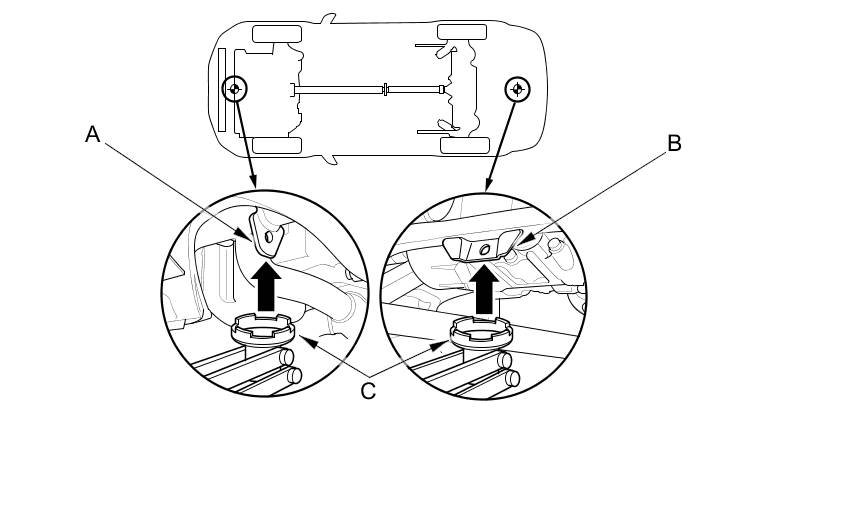 A
B
C