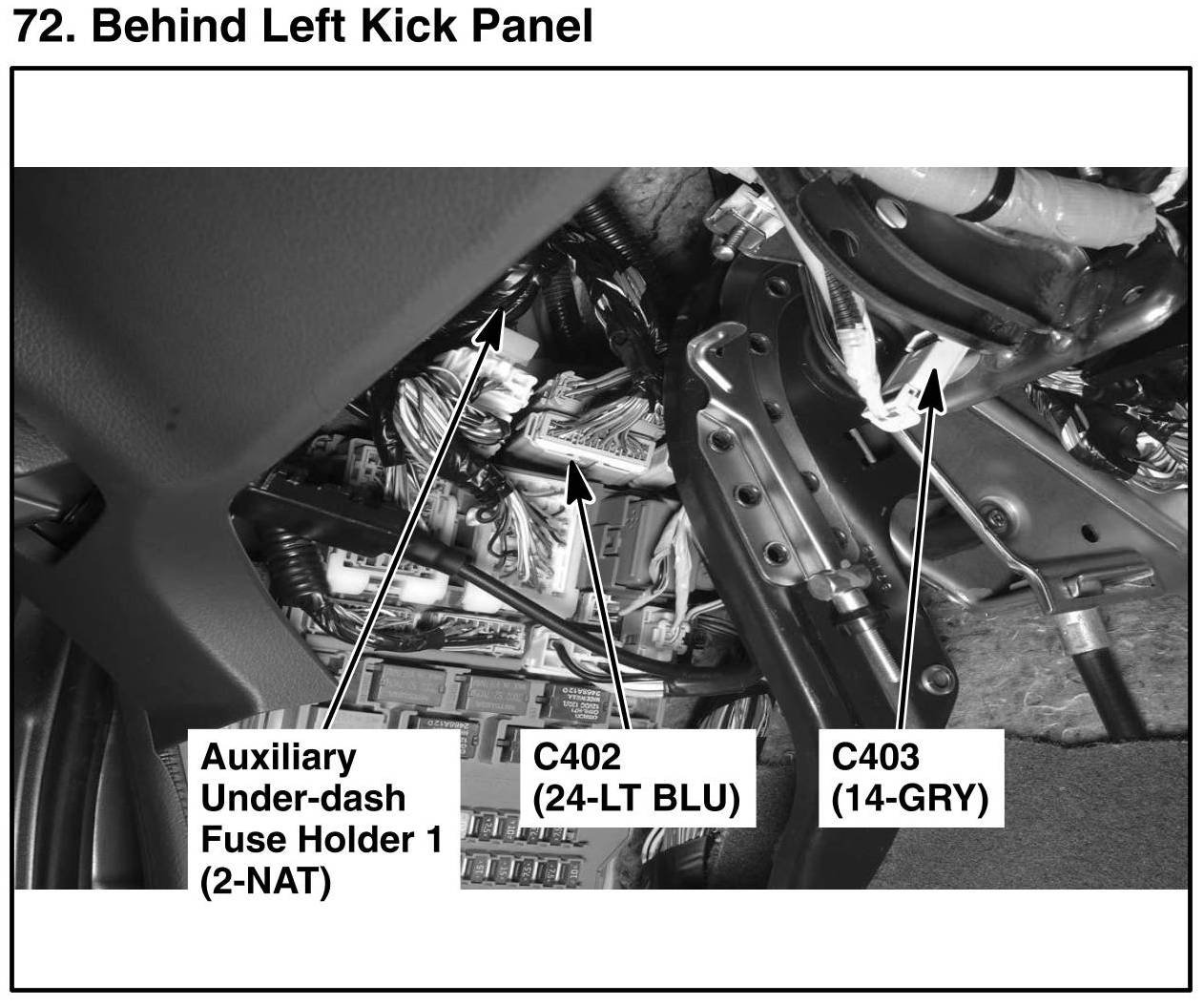 72. Behind Left Kick Panel

Auxiliary Under-dash Fuse Holder 1 (2-NAT)

C402 (24-LT BLU)

C403 (14-GRY)