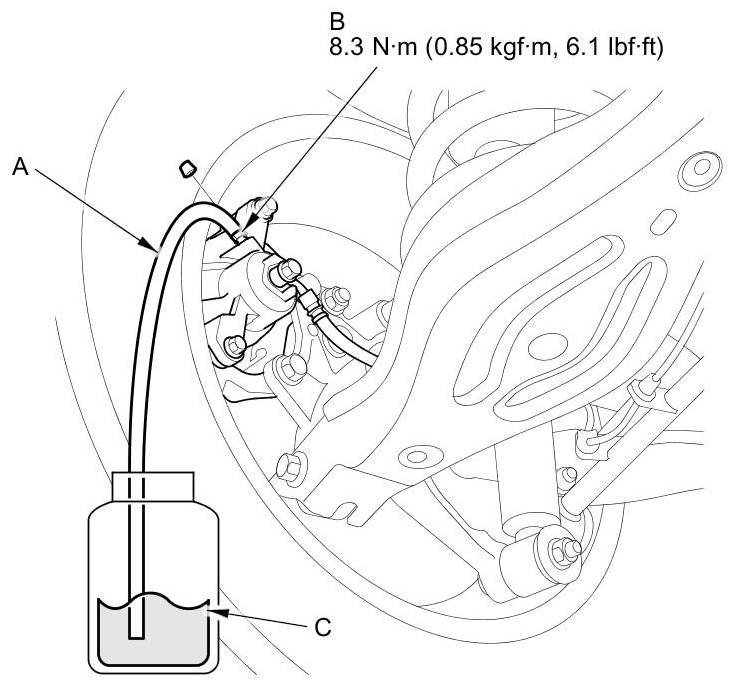 B
8.3 N·m (0.85 kgf·m, 6.1 lbf·ft)

A

C