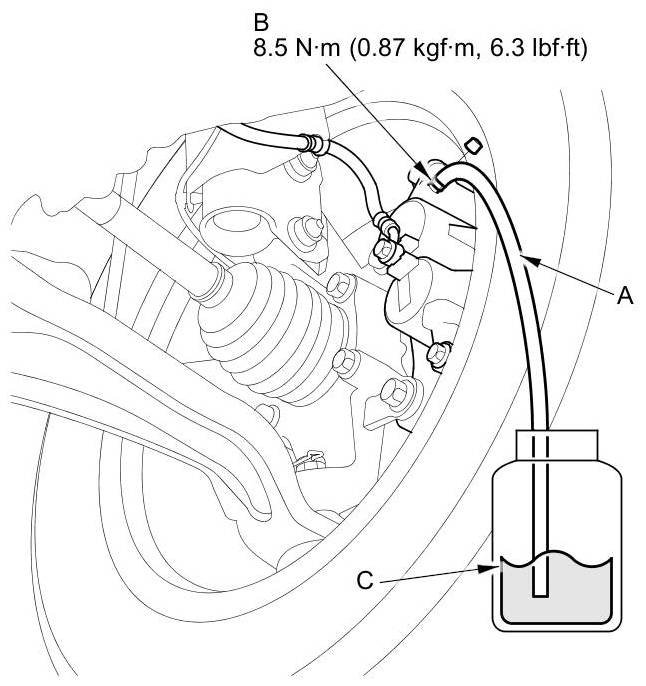 B
8.5 N·m (0.87 kgf·m, 6.3 lbf·ft)

A

C