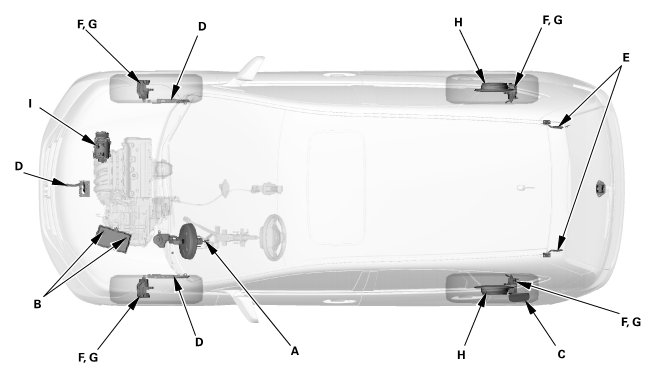 F, G
D
H
F, G
E
I
D
B
F, G
D
A
H
C
F, G