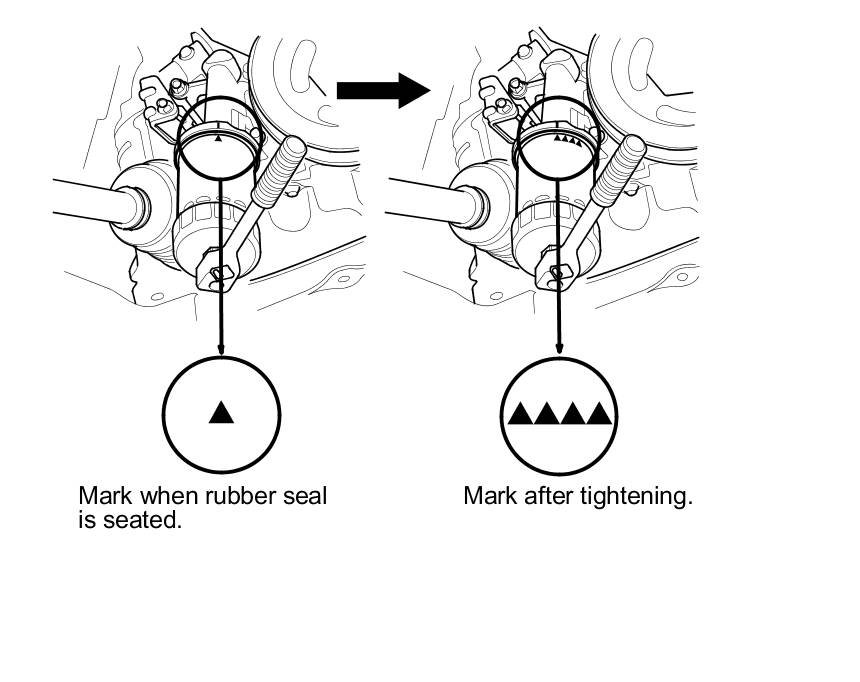 Mark when rubber seal is seated.

Mark after tightening.