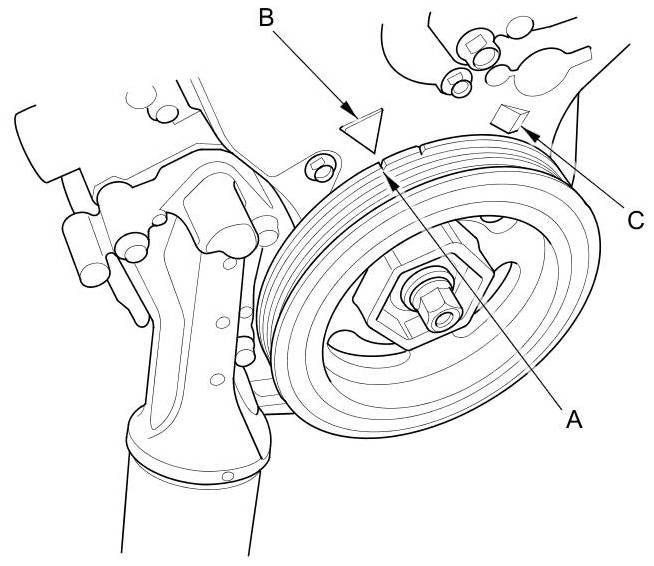 B
C
A