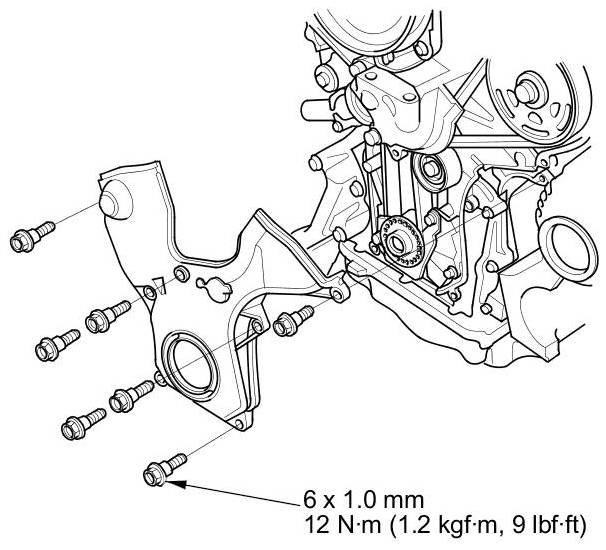 6 x 1.0 mm
12 N·m (1.2 kgf·m, 9 lbf·ft)