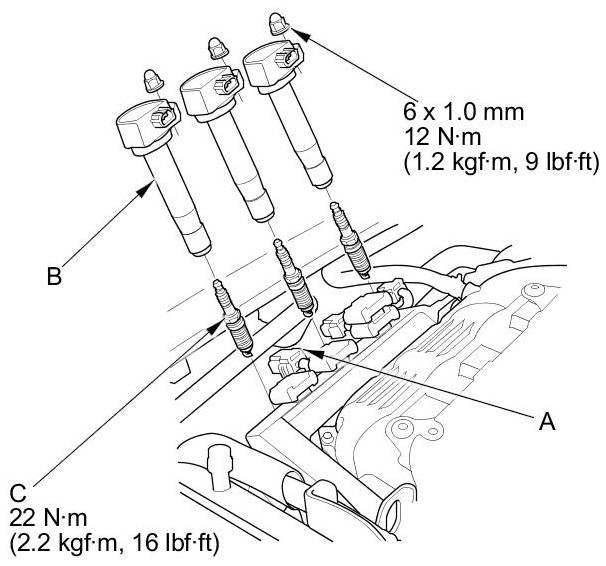 6 x 1.0 mm
12 N·m
(1.2 kgf·m, 9 lbf·ft)

B

A

C
22 N·m
(2.2 kgf·m, 16 lbf·ft)