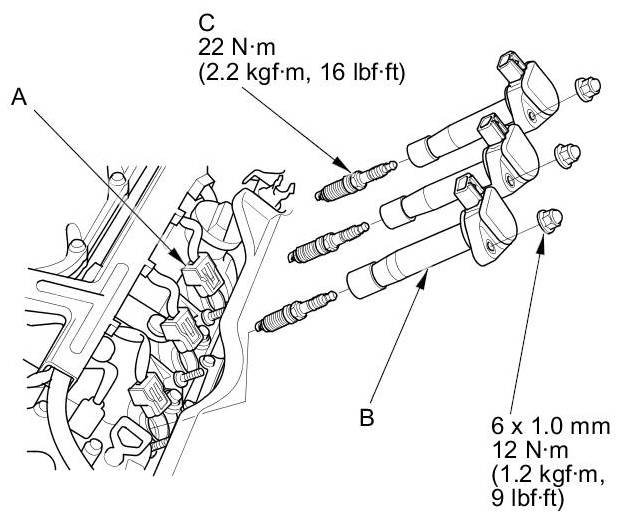 C
22 N·m
(2.2 kgf·m, 16 lbf·ft)

A

B

6 x 1.0 mm
12 N·m
(1.2 kgf·m,
9 lbf·ft)