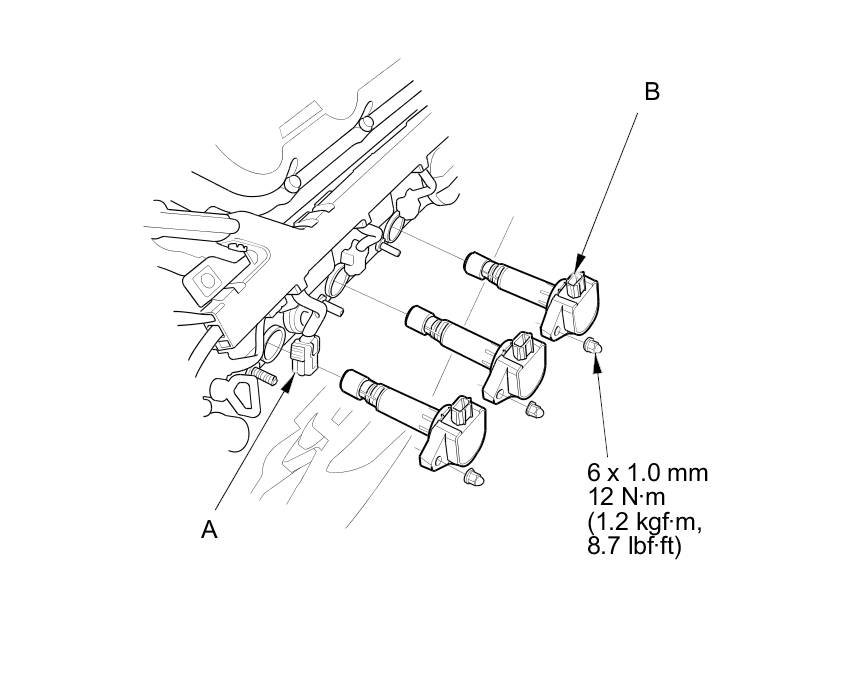 B

6 x 1.0 mm
12 N·m
(1.2 kgf·m,
8.7 lbf·ft)

A