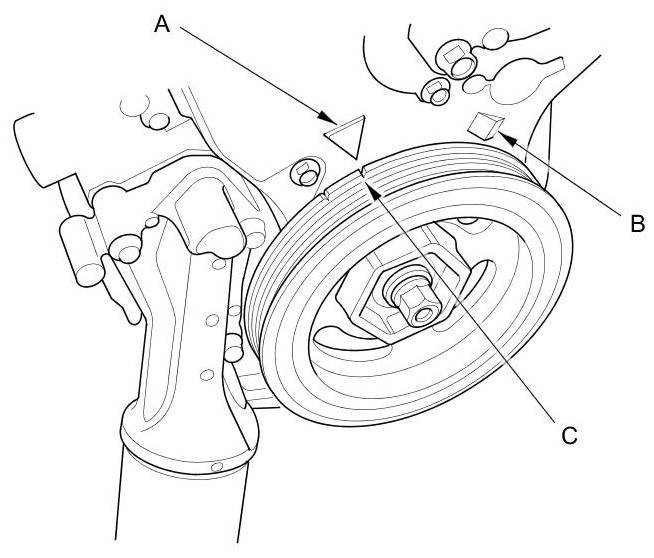 A

B

C