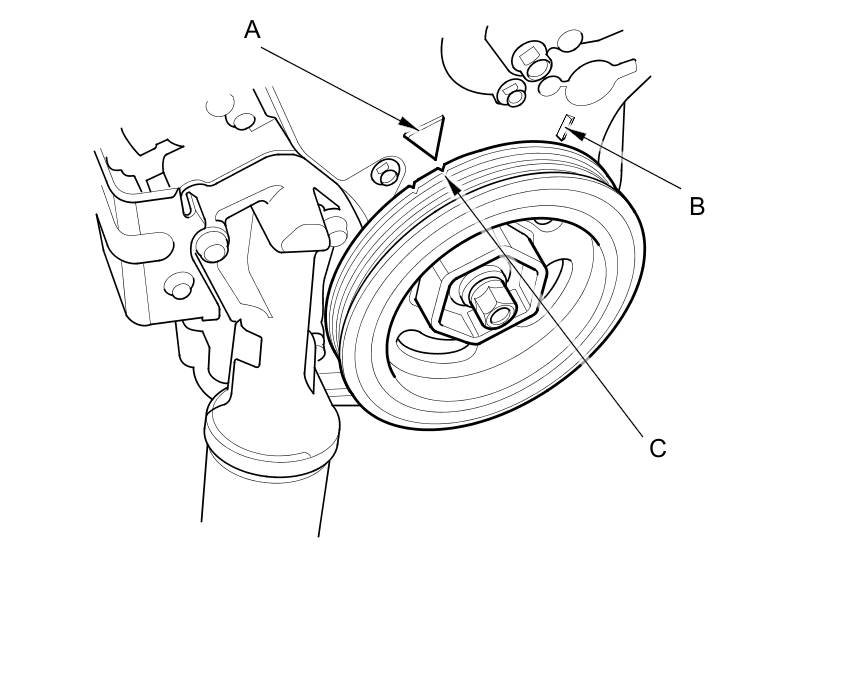 A

B

C