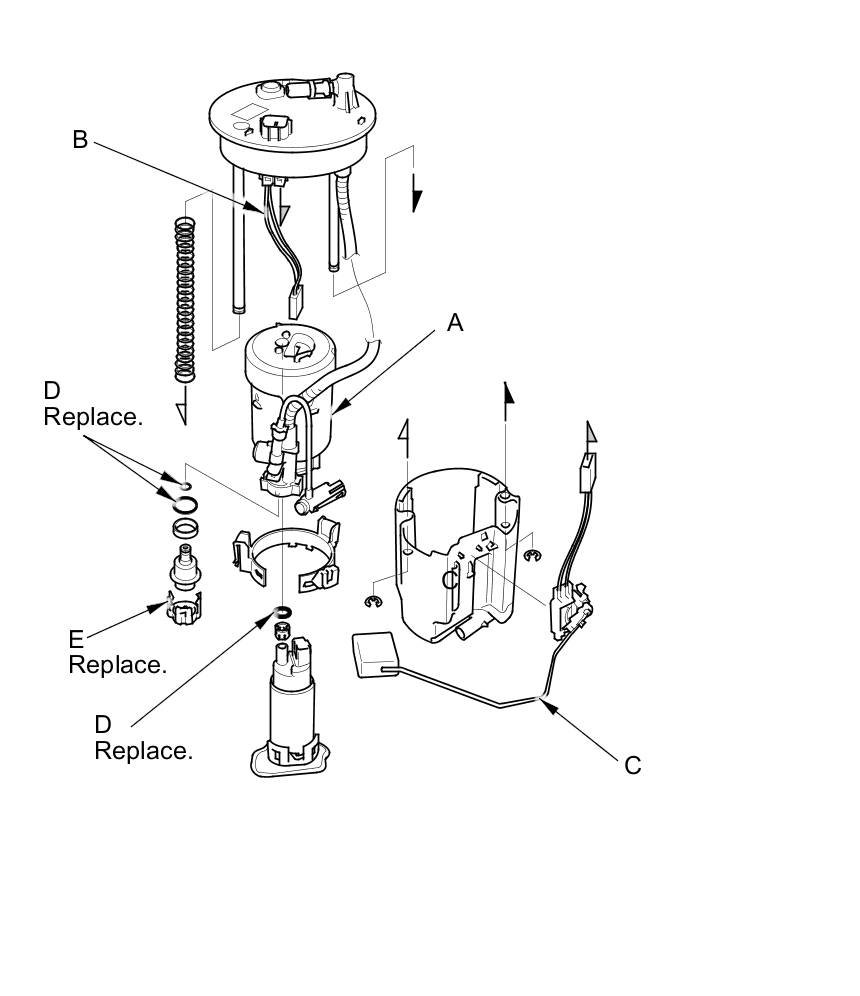 B

A

D
Replace.

E
Replace.

D
Replace.

C