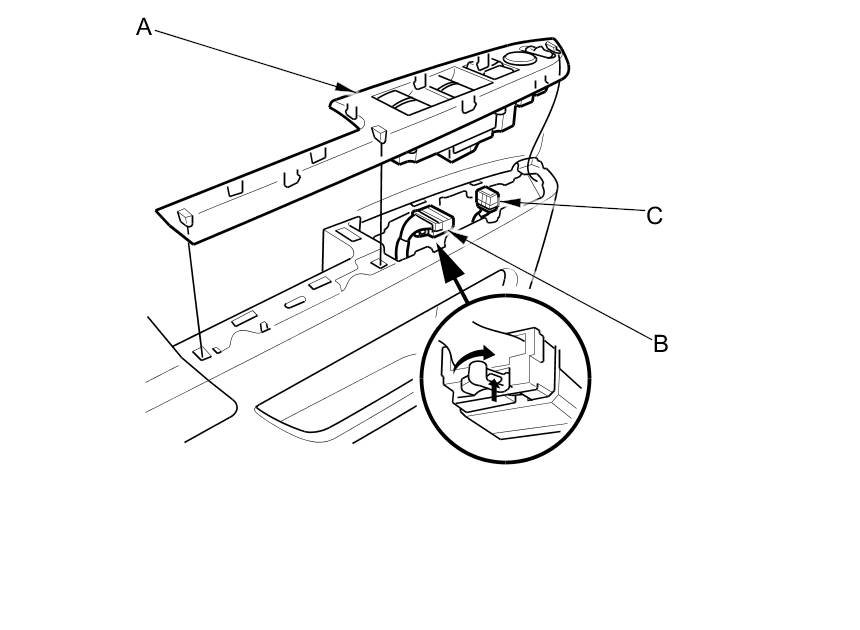 A
C
B