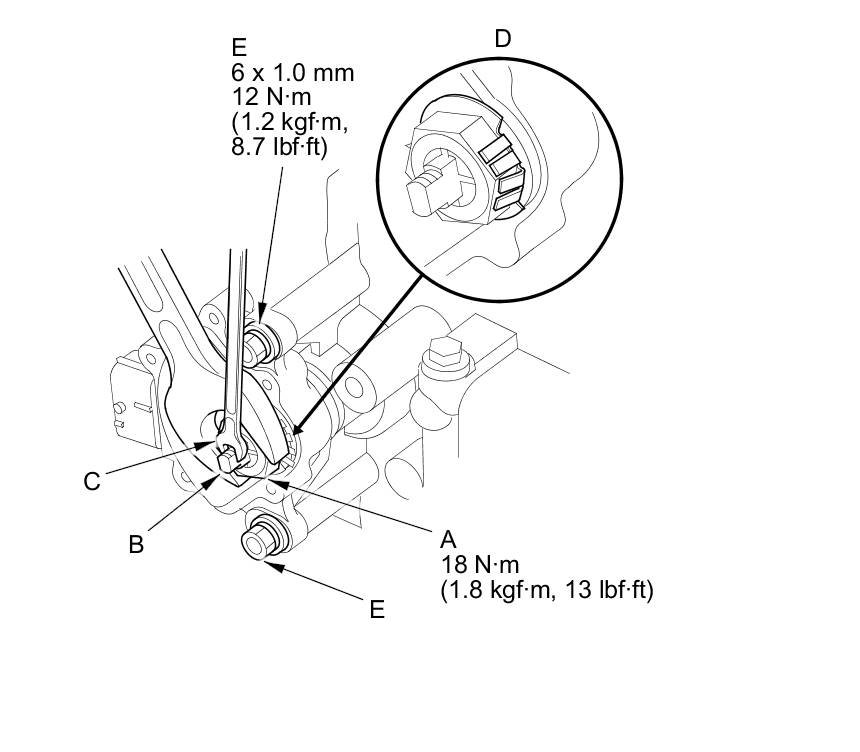 E
6 x 1.0 mm
12 N·m
(1.2 kgf·m,
8.7 lbf·ft)

D

C

B

A
18 N·m
(1.8 kgf·m, 13 lbf·ft)

E