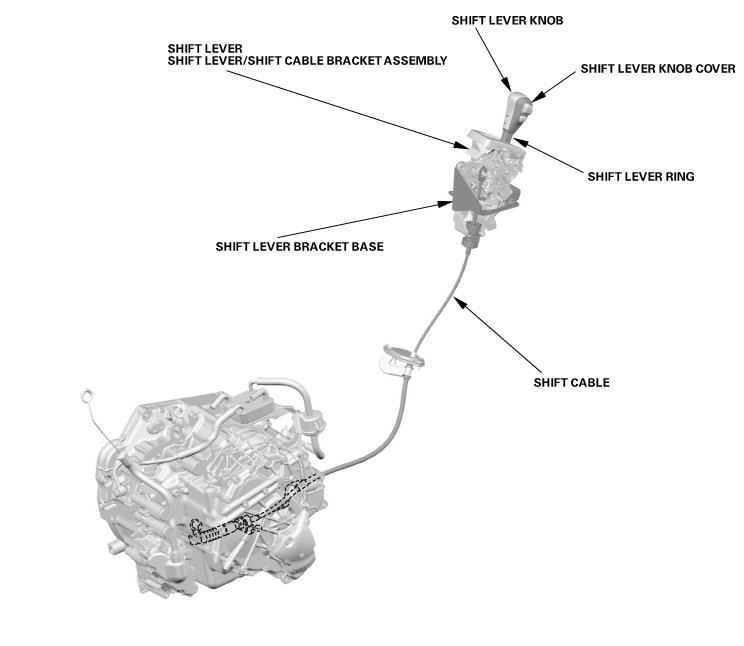 SHIFT LEVER KNOB

SHIFT LEVER
SHIFT LEVER/SHIFT CABLE BRACKET ASSEMBLY

SHIFT LEVER KNOB COVER

SHIFT LEVER RING

SHIFT LEVER BRACKET BASE

SHIFT CABLE