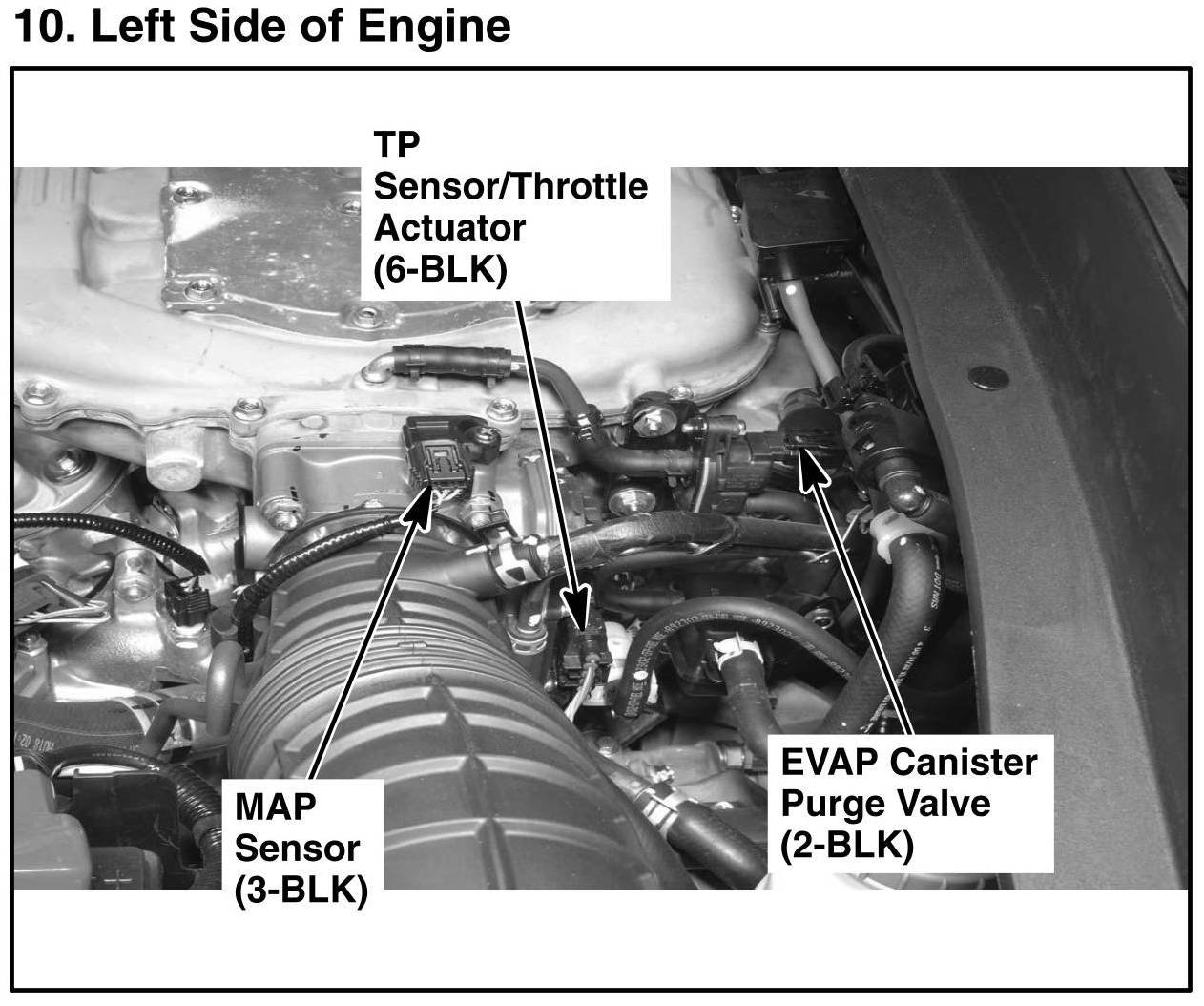 10. Left Side of Engine

TP Sensor/Throttle Actuator (6-BLK)

MAP Sensor (3-BLK)

EVAP Canister Purge Valve (2-BLK)