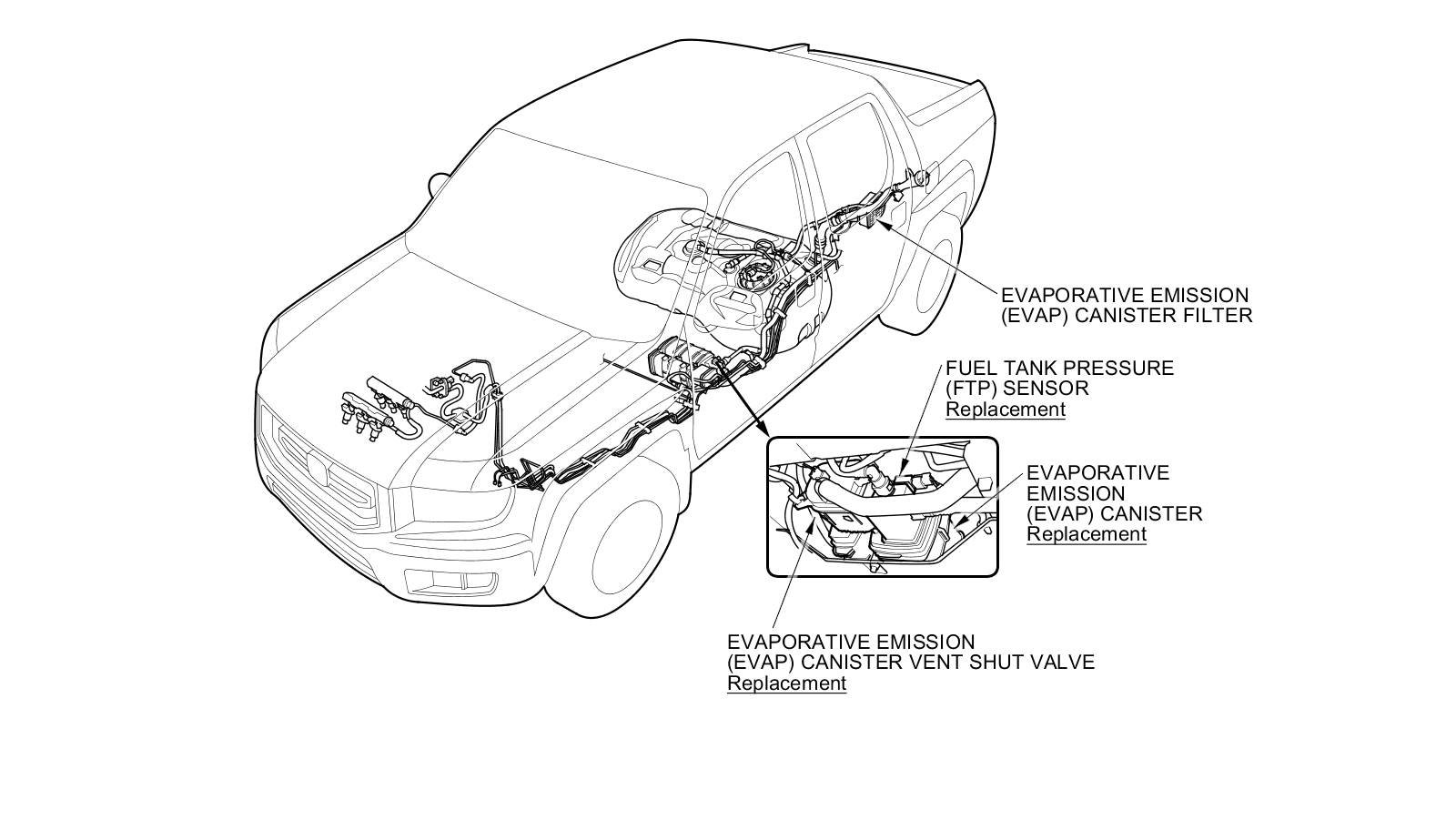 EVAPORATIVE EMISSION
(EVAP) CANISTER FILTER

FUEL TANK PRESSURE
(FTP) SENSOR
Replacement

EVAPORATIVE
EMISSION
(EVAP) CANISTER
Replacement

EVAPORATIVE EMISSION
(EVAP) CANISTER VENT SHUT VALVE
Replacement