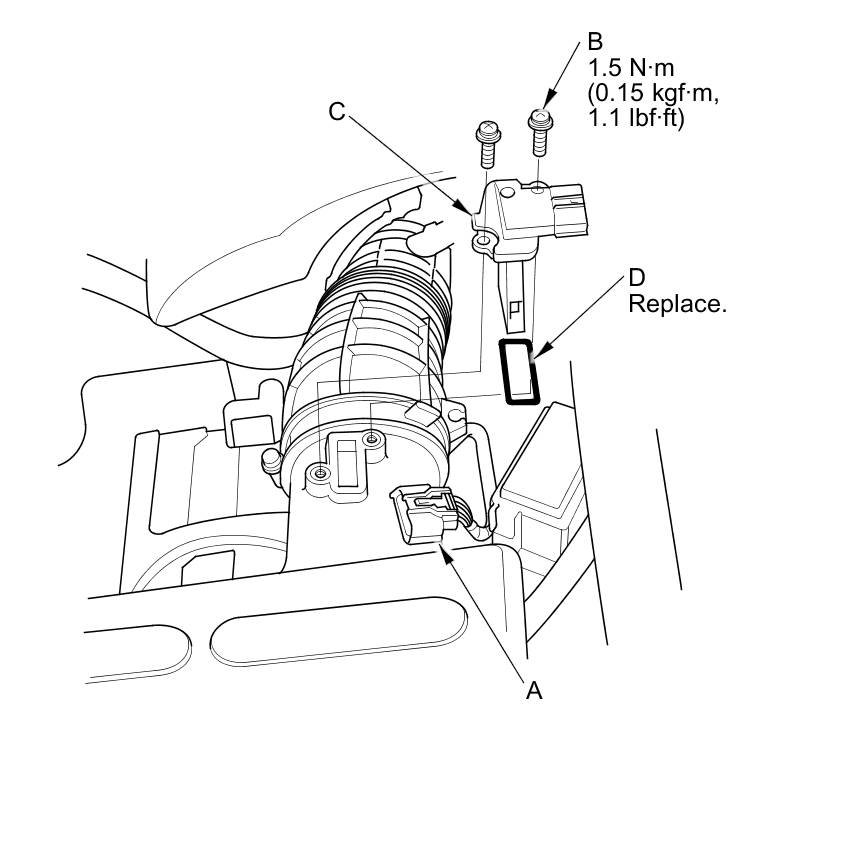 B
1.5 N·m
(0.15 kgf·m,
1.1 lbf·ft)

C

D
Replace.

A