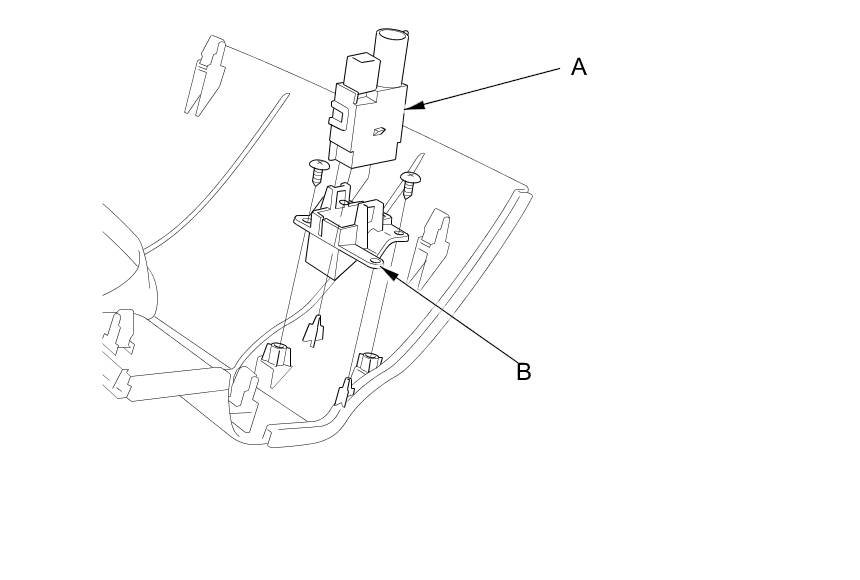 A

B