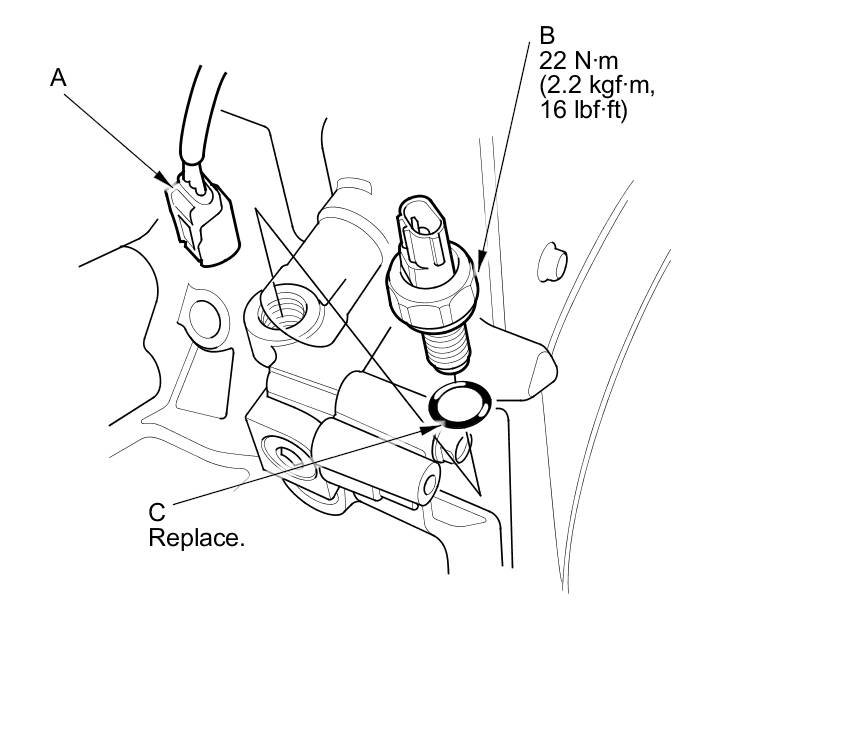 A

B
22 N·m
(2.2 kgf·m,
16 lbf·ft)

C
Replace.