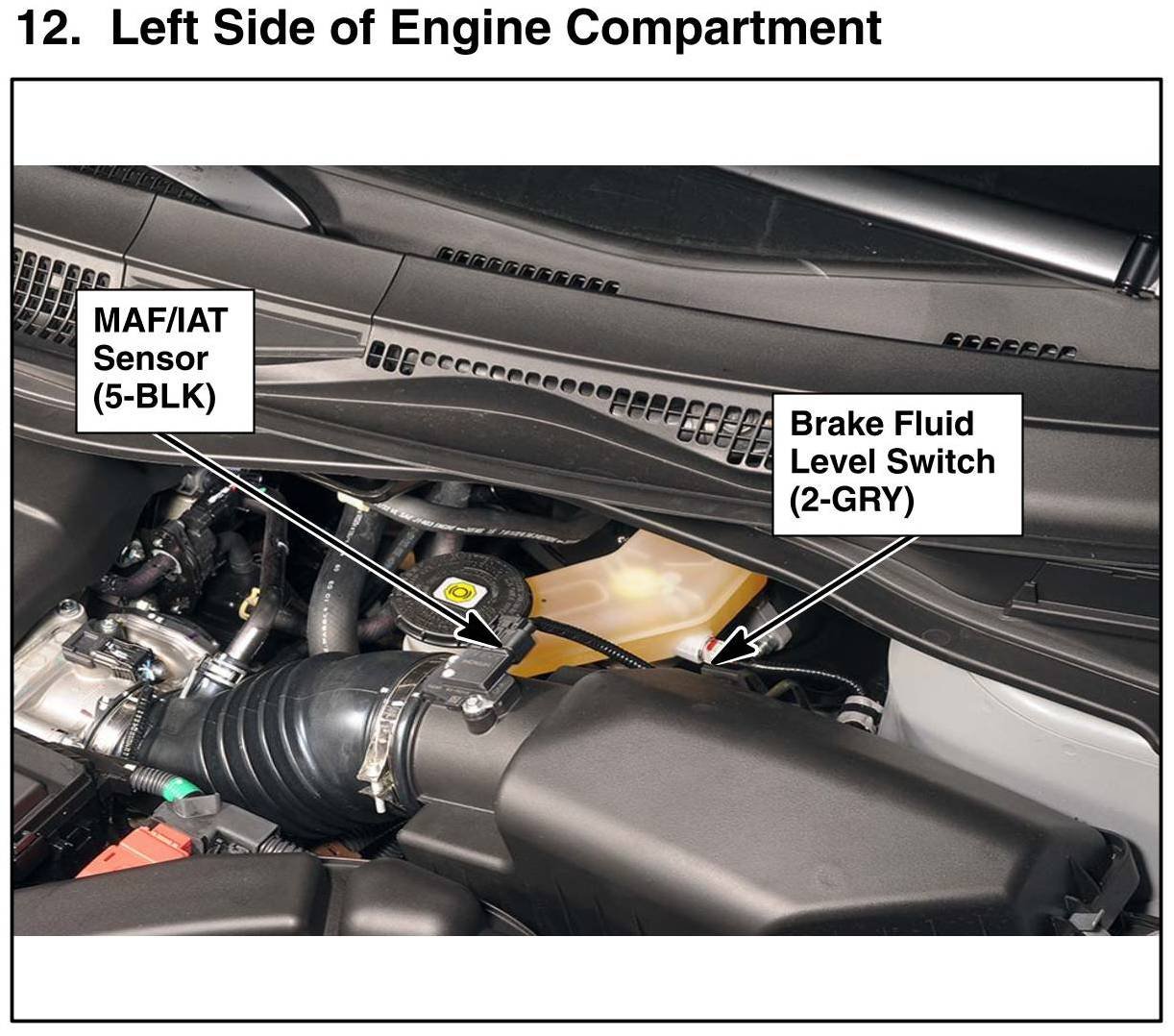 12. Left Side of Engine Compartment

MAF/IAT Sensor (5-BLK)

Brake Fluid Level Switch (2-GRY)