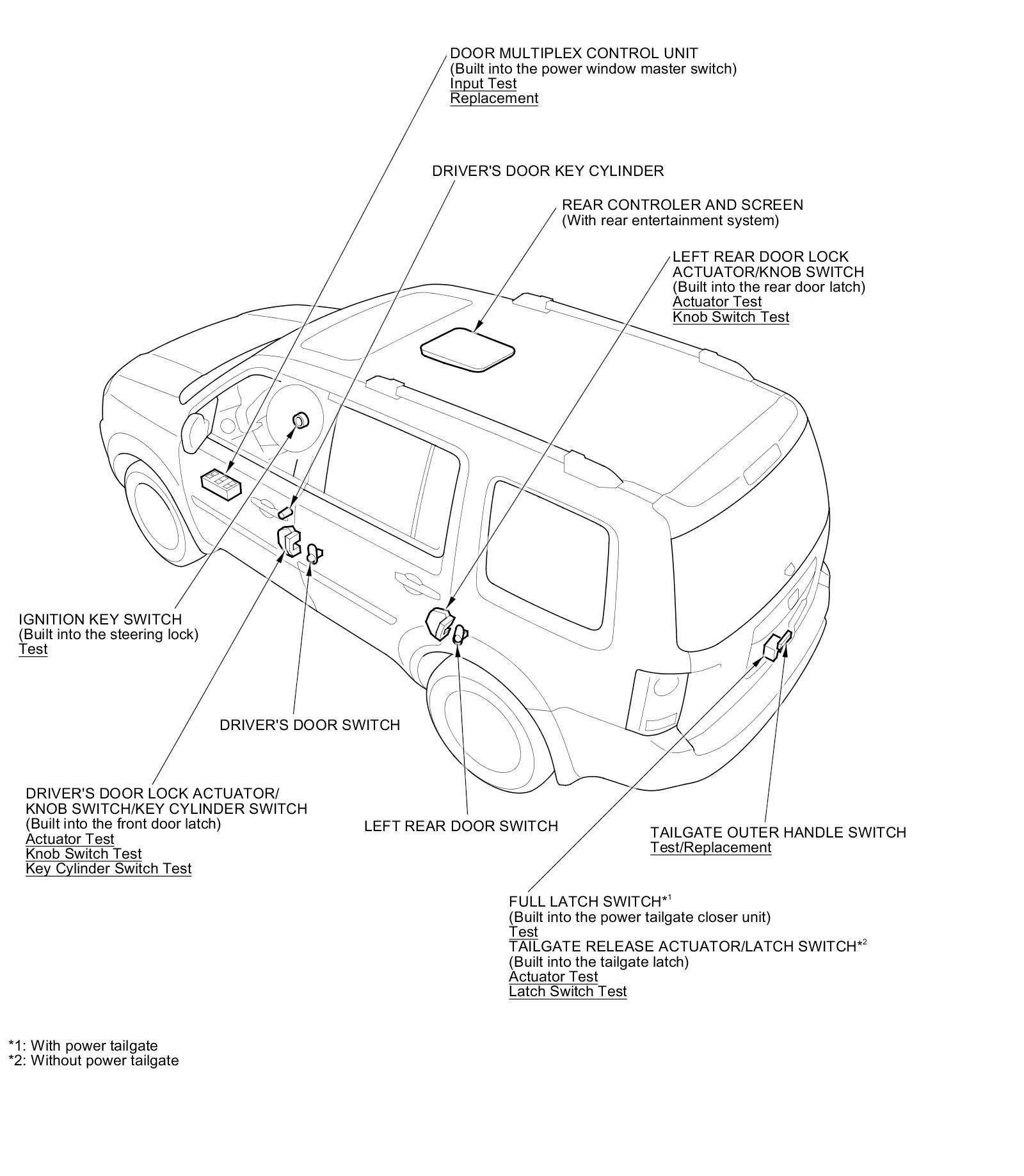 DOOR MULTIPLEX CONTROL UNIT
(Built into the power window master switch)
Input Test
Replacement

DRIVER'S DOOR KEY CYLINDER

REAR CONTROLER AND SCREEN
(With rear entertainment system)

LEFT REAR DOOR LOCK ACTUATOR/KNOB SWITCH
(Built into the rear door latch)
Actuator Test
Knob Switch Test

IGNITION KEY SWITCH
(Built into the steering lock)
Test

DRIVER'S DOOR SWITCH

DRIVER'S DOOR LOCK ACTUATOR/ KNOB SWITCH/KEY CYLINDER SWITCH
(Built into the front door latch)
Actuator Test
Knob Switch Test
Key Cylinder Switch Test

LEFT REAR DOOR SWITCH

TAILGATE OUTER HANDLE SWITCH
Test/Replacement

FULL LATCH SWITCH$^{*1}$
(Built into the power tailgate closer unit)
Test
TAILGATE RELEASE ACTUATOR/LATCH SWITCH$^{*2}$
(Built into the tailgate latch)
Actuator Test
Latch Switch Test

*1: With power tailgate
*2: Without power tailgate