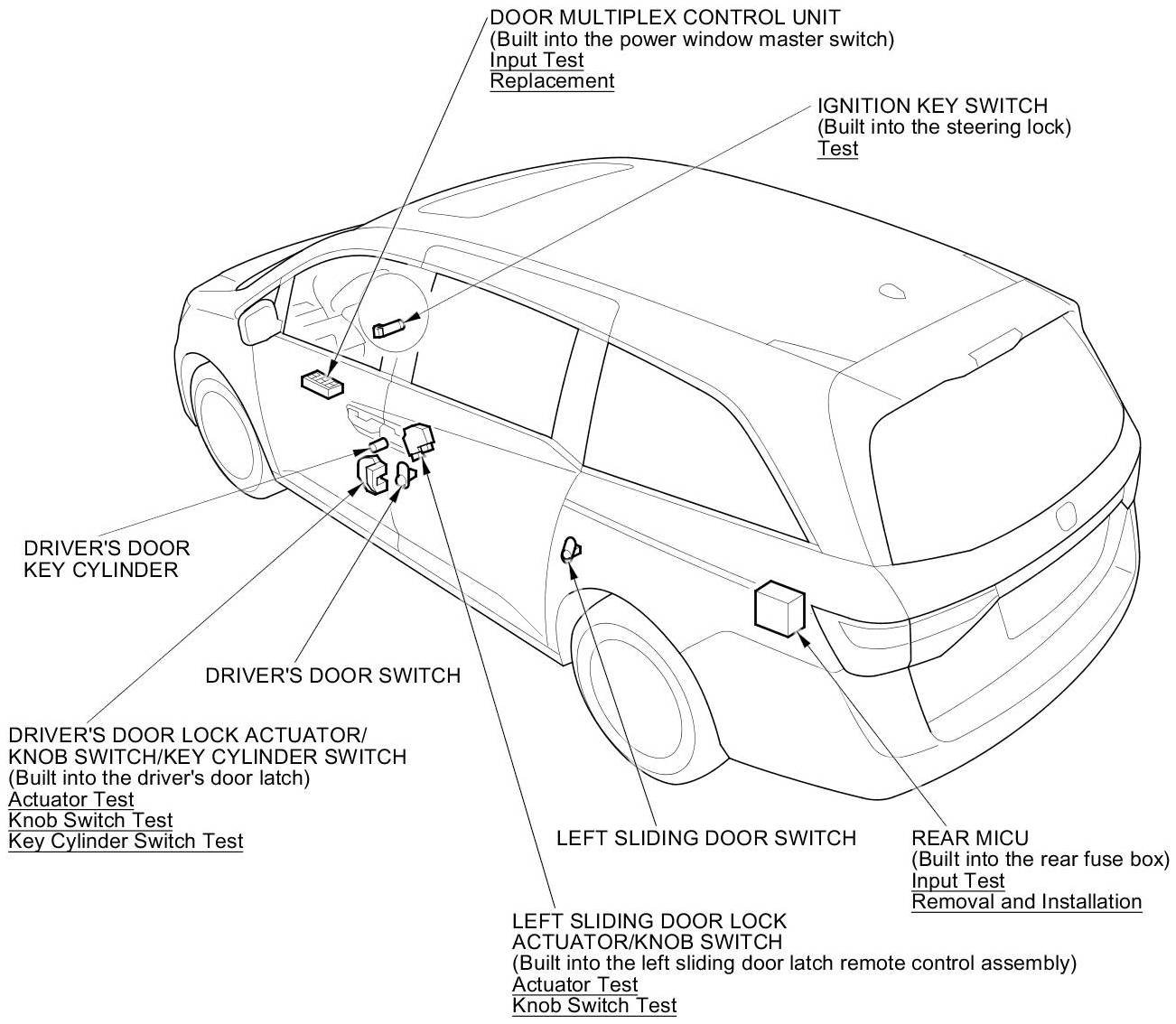 DOOR MULTIPLEX CONTROL UNIT
(Built into the power window master switch)
Input Test
Replacement

IGNITION KEY SWITCH
(Built into the steering lock)
Test

DRIVER'S DOOR
KEY CYLINDER

DRIVER'S DOOR SWITCH

DRIVER'S DOOR LOCK ACTUATOR/
KNOB SWITCH/KEY CYLINDER SWITCH
(Built into the driver's door latch)
Actuator Test
Knob Switch Test
Key Cylinder Switch Test

LEFT SLIDING DOOR SWITCH

REAR MICU
(Built into the rear fuse box)
Input Test
Removal and Installation

LEFT SLIDING DOOR LOCK
ACTUATOR/KNOB SWITCH
(Built into the left sliding door latch remote control assembly)
Actuator Test
Knob Switch Test