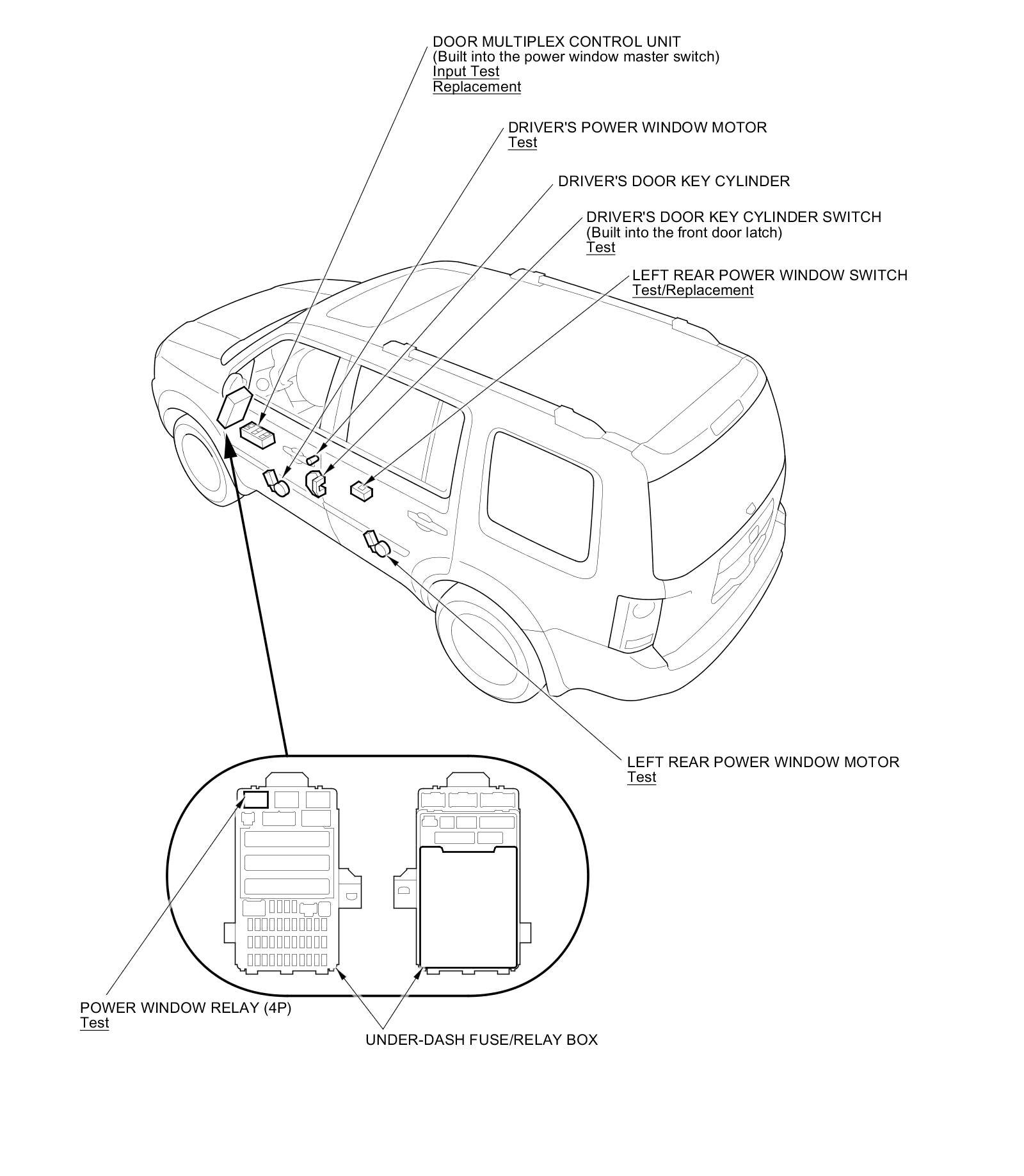 DOOR MULTIPLEX CONTROL UNIT
(Built into the power window master switch)
Input Test
Replacement

DRIVER'S POWER WINDOW MOTOR
Test

DRIVER'S DOOR KEY CYLINDER

DRIVER'S DOOR KEY CYLINDER SWITCH
(Built into the front door latch)
Test

LEFT REAR POWER WINDOW SWITCH
Test/Replacement

LEFT REAR POWER WINDOW MOTOR
Test

POWER WINDOW RELAY (4P)
Test

UNDER-DASH FUSE/RELAY BOX