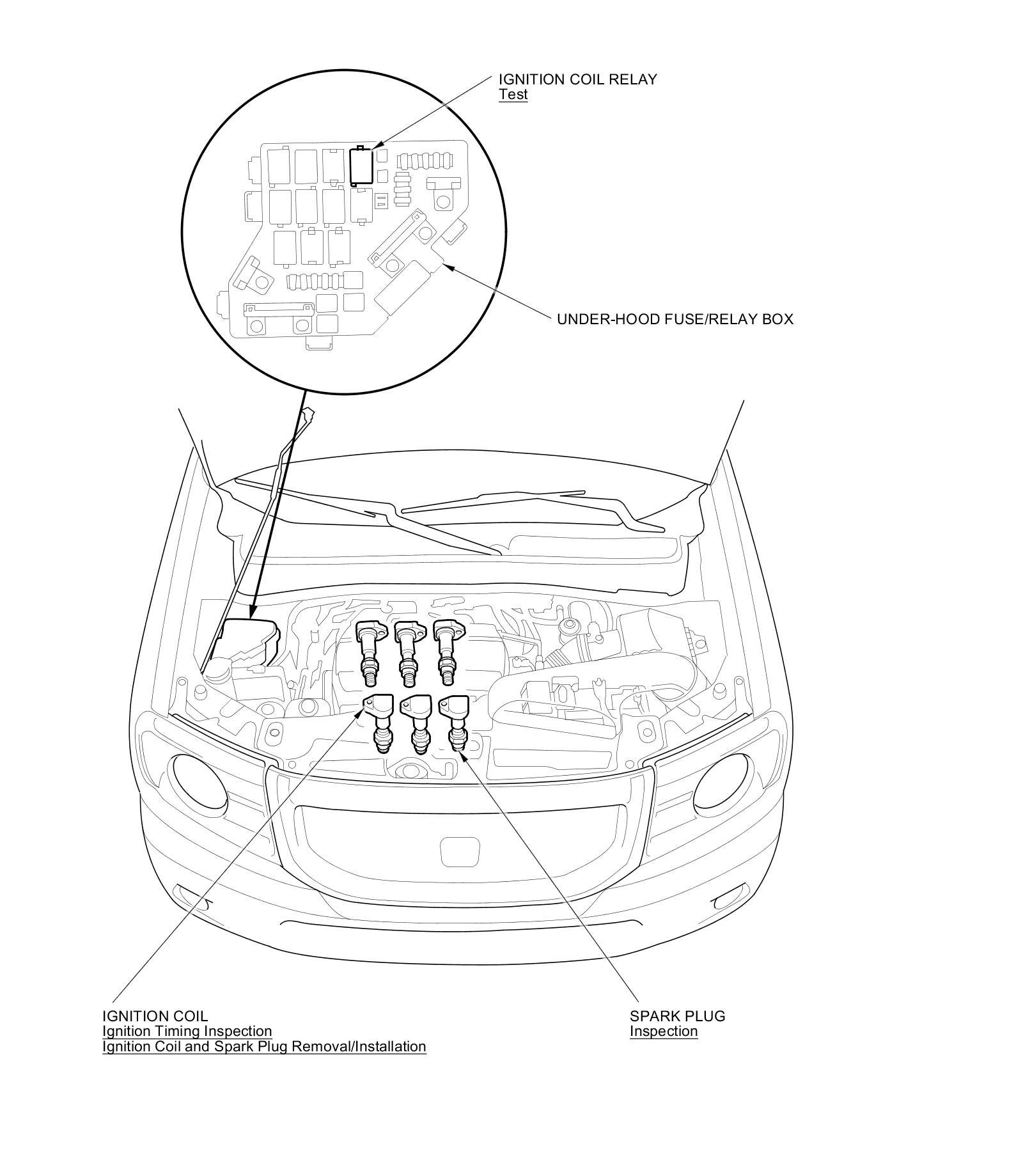 IGNITION COIL RELAY
Test

UNDER-HOOD FUSE/RELAY BOX

IGNITION COIL
Ignition Timing Inspection
Ignition Coil and Spark Plug Removal/Installation

SPARK PLUG
Inspection