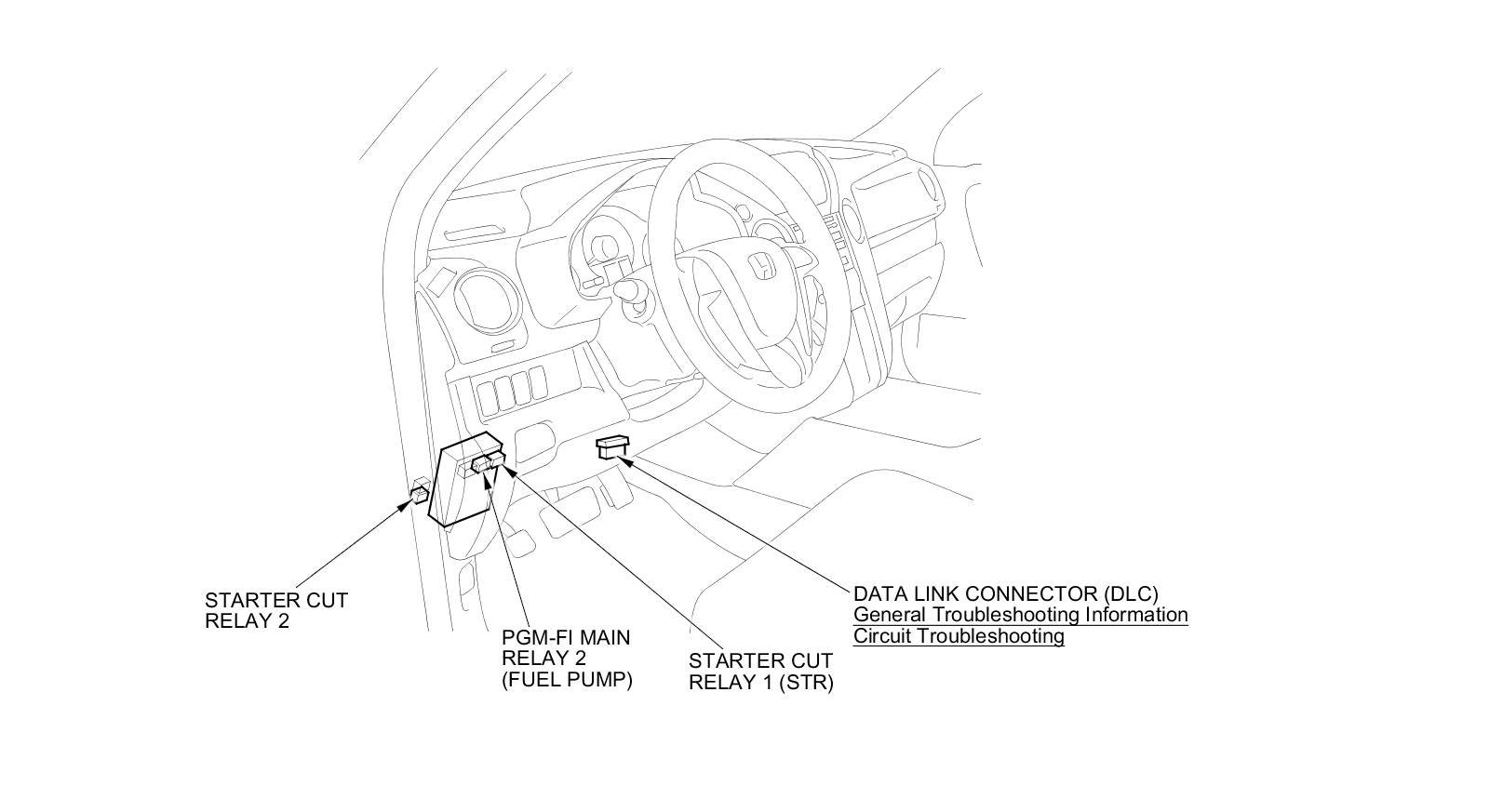 STARTER CUT
RELAY 2

PGM-FI MAIN
RELAY 2
(FUEL PUMP)

STARTER CUT
RELAY 1 (STR)

DATA LINK CONNECTOR (DLC)
General Troubleshooting Information
Circuit Troubleshooting