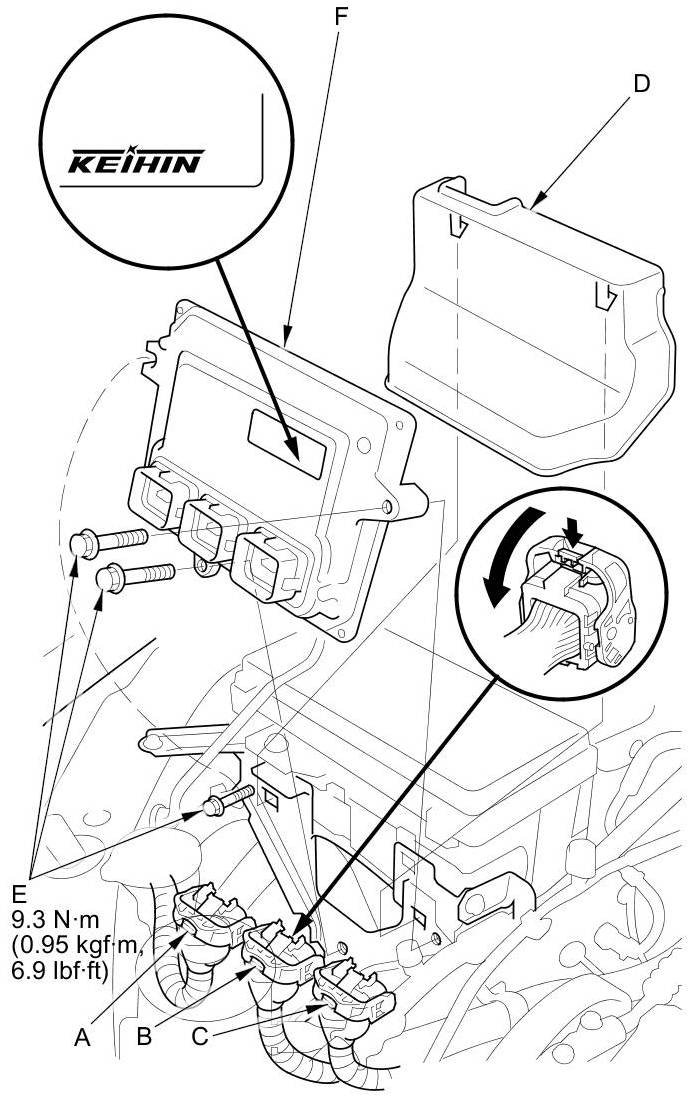 F

D

KEIHIN

E
9.3 N·m
(0.95 kgf·m,
6.9 lbf·ft)

A

B

C