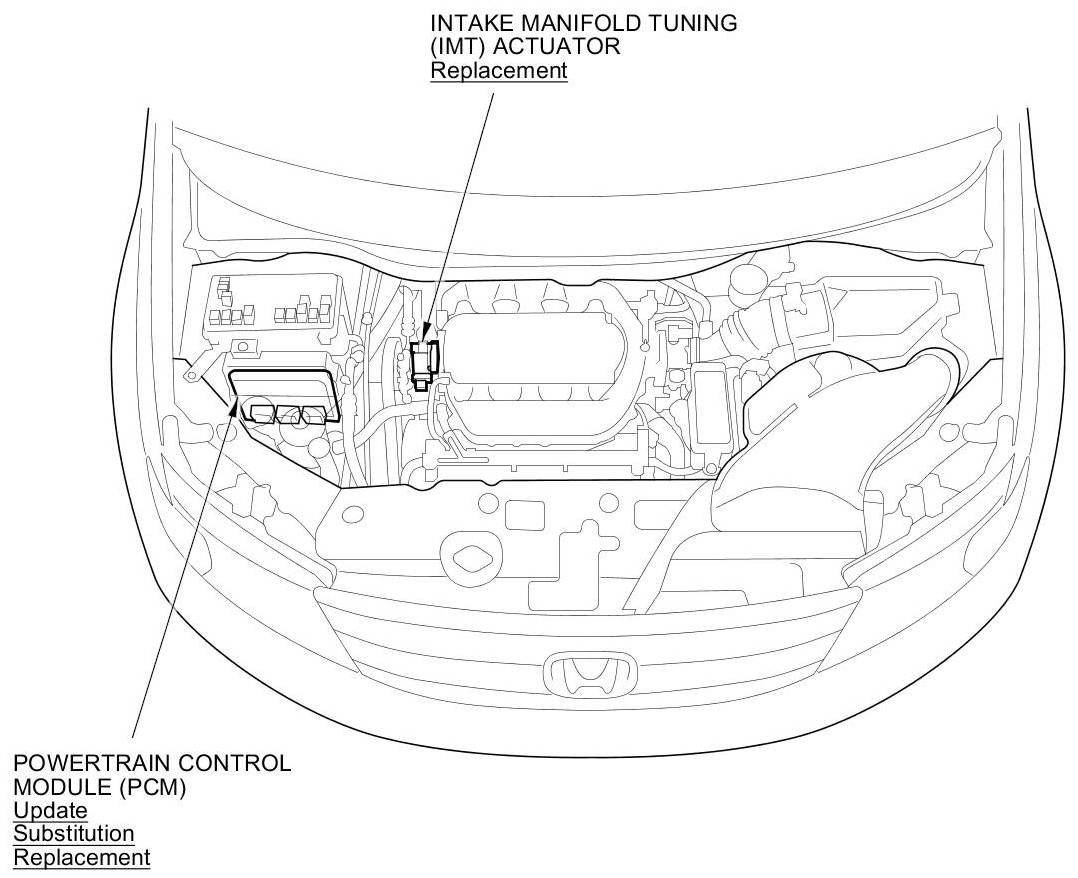 INTAKE MANIFOLD TUNING (IMT) ACTUATOR
Replacement

POWERTRAIN CONTROL MODULE (PCM)
Update
Substitution
Replacement