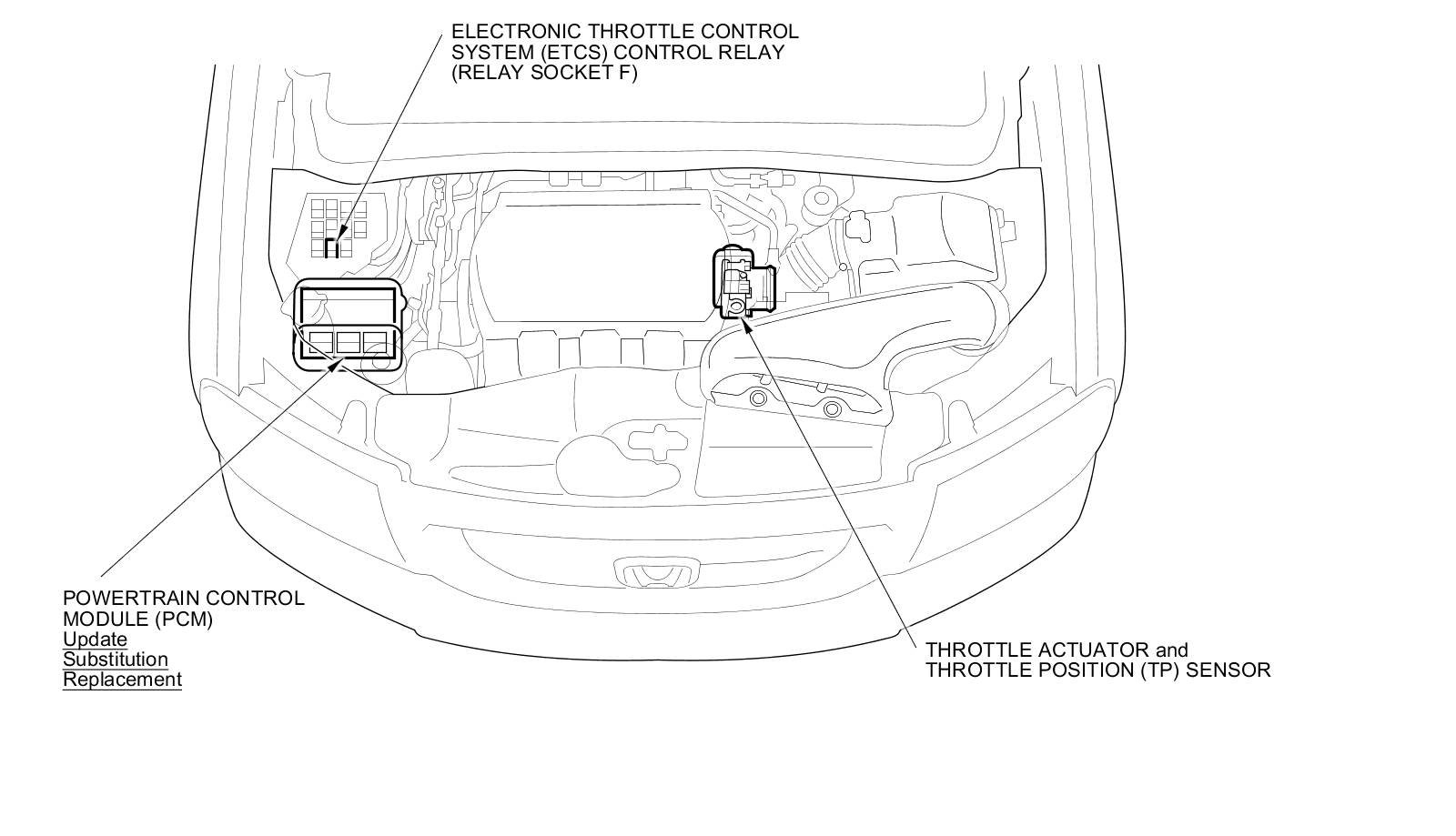 ELECTRONIC THROTTLE CONTROL SYSTEM (ETCS) CONTROL RELAY (RELAY SOCKET F)

POWERTRAIN CONTROL MODULE (PCM)
Update
Substitution
Replacement

THROTTLE ACTUATOR and THROTTLE POSITION (TP) SENSOR