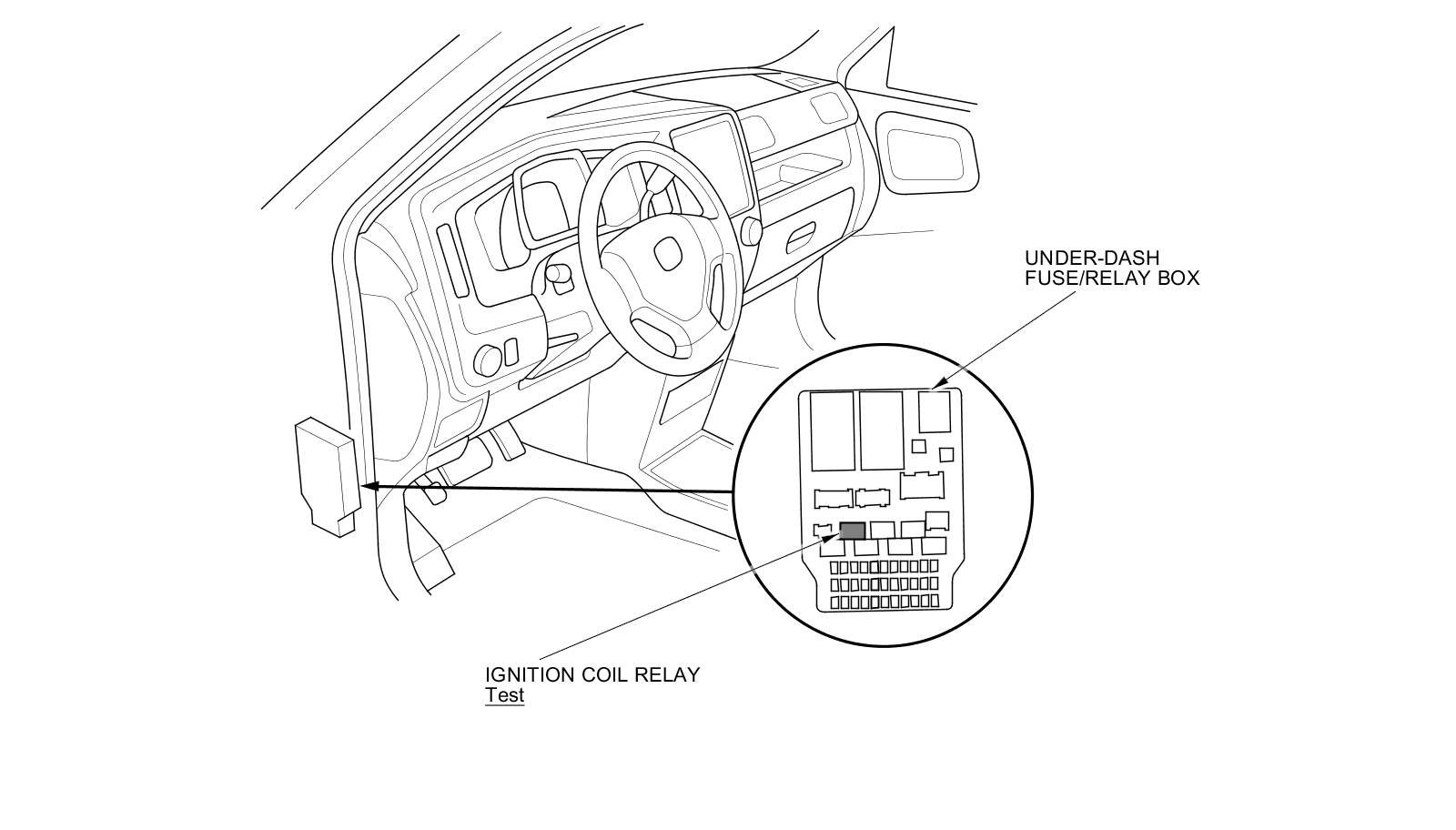 UNDER-DASH
FUSE/RELAY BOX

IGNITION COIL RELAY
Test