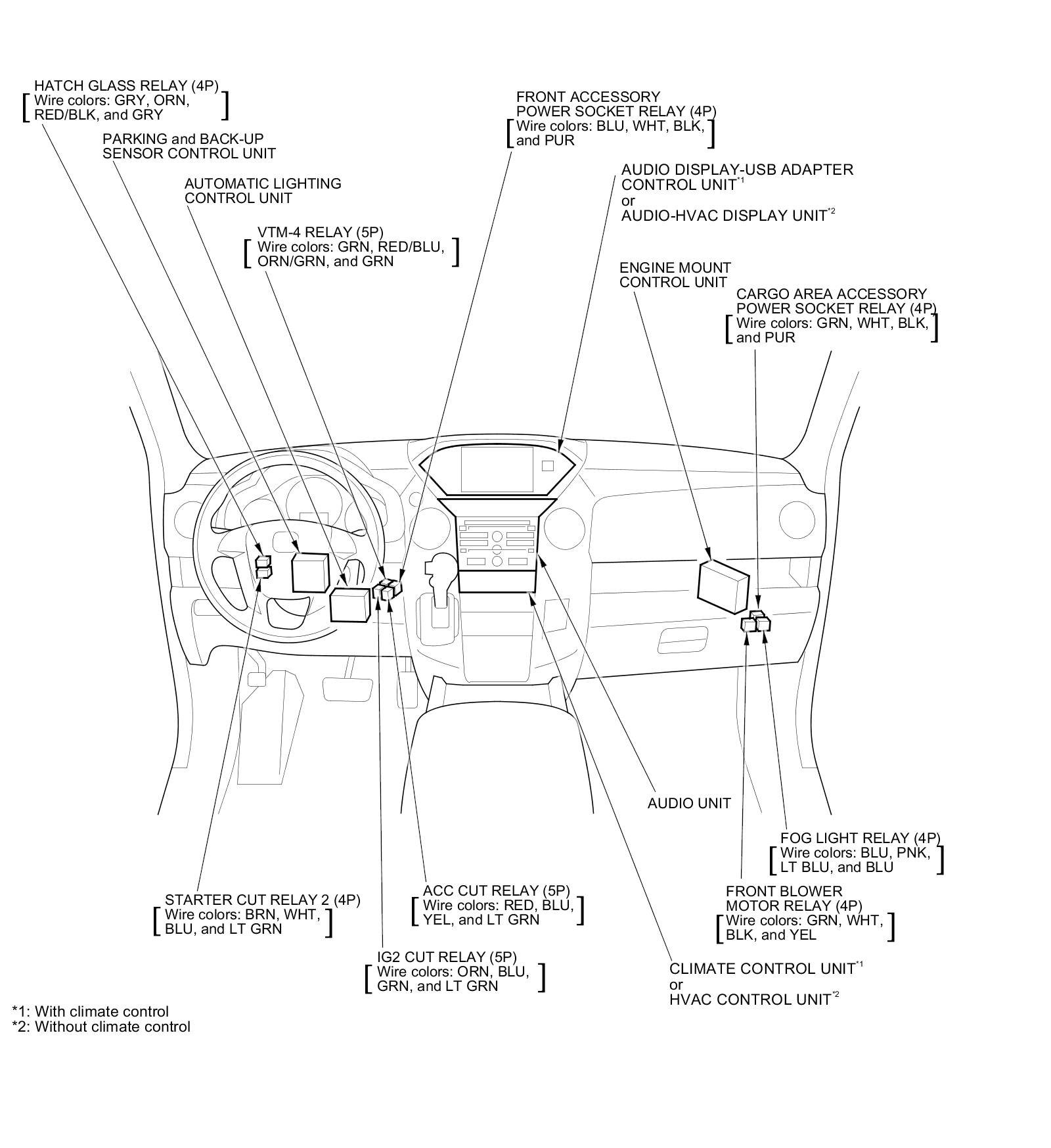 HATCH GLASS RELAY (4P)
[Wire colors: GRY, ORN, RED/BLK, and GRY]

PARKING and BACK-UP SENSOR CONTROL UNIT

AUTOMATIC LIGHTING CONTROL UNIT

VTM-4 RELAY (5P)
[Wire colors: GRN, RED/BLU, ORN/GRN, and GRN]

FRONT ACCESSORY POWER SOCKET RELAY (4P)
[Wire colors: BLU, WHT, BLK, and PUR]

AUDIO DISPLAY-USB ADAPTER CONTROL UNIT$^{*1}$
or
AUDIO-HVAC DISPLAY UNIT$^{*2}$

ENGINE MOUNT CONTROL UNIT

CARGO AREA ACCESSORY POWER SOCKET RELAY (4P)
[Wire colors: GRN, WHT, BLK, and PUR]

AUDIO UNIT

FOG LIGHT RELAY (4P)
[Wire colors: BLU, PNK, LT BLU, and BLU]

FRONT BLOWER MOTOR RELAY (4P)
[Wire colors: GRN, WHT, BLK, and YEL]

STARTER CUT RELAY 2 (4P)
[Wire colors: BRN, WHT, BLU, and LT GRN]

ACC CUT RELAY (5P)
[Wire colors: RED, BLU, YEL, and LT GRN]

IG2 CUT RELAY (5P)
[Wire colors: ORN, BLU, GRN, and LT GRN]

CLIMATE CONTROL UNIT$^{*1}$
or
HVAC CONTROL UNIT$^{*2}$

*1: With climate control
*2: Without climate control