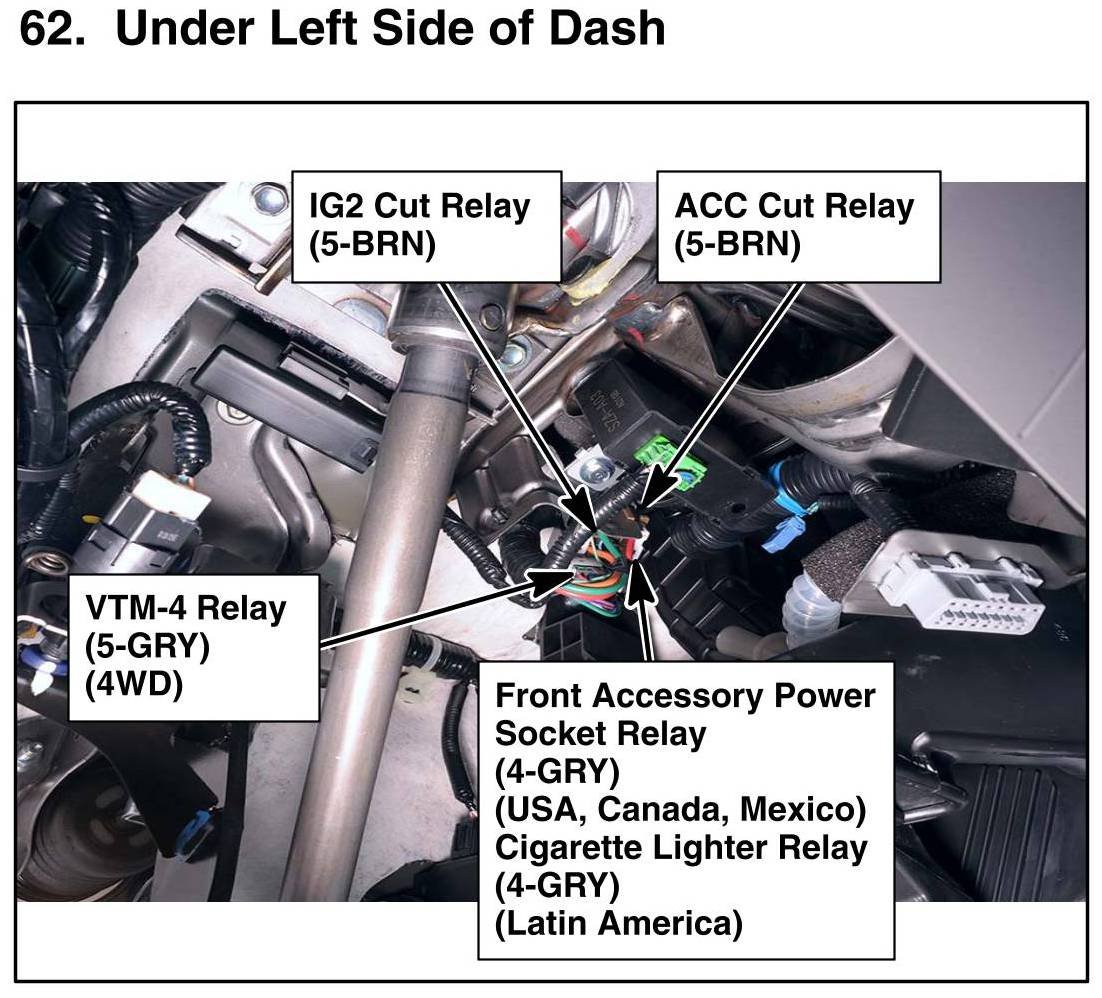 62. Under Left Side of Dash

IG2 Cut Relay
(5-BRN)

ACC Cut Relay
(5-BRN)

VTM-4 Relay
(5-GRY)
(4WD)

Front Accessory Power
Socket Relay
(4-GRY)
(USA, Canada, Mexico)
Cigarette Lighter Relay
(4-GRY)
(Latin America)