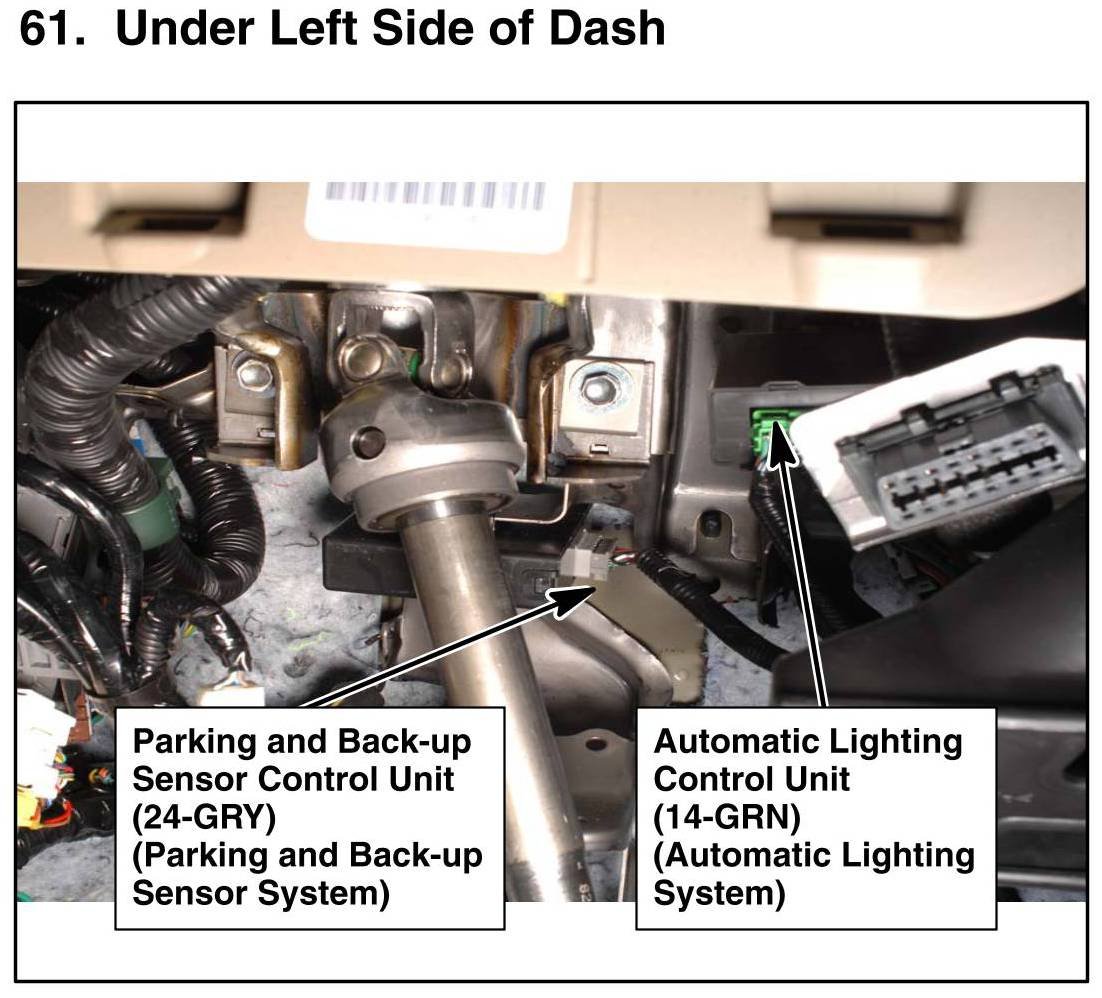 61. Under Left Side of Dash

Parking and Back-up Sensor Control Unit (24-GRY) (Parking and Back-up Sensor System)

Automatic Lighting Control Unit (14-GRN) (Automatic Lighting System)