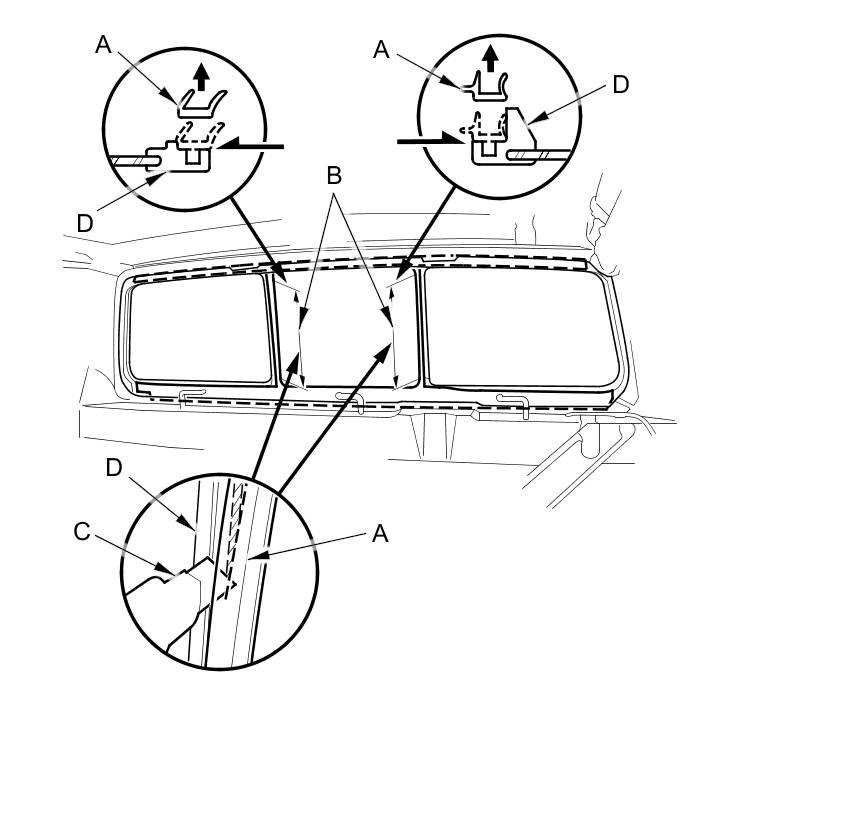 A
D
A
D
B
D
C
A