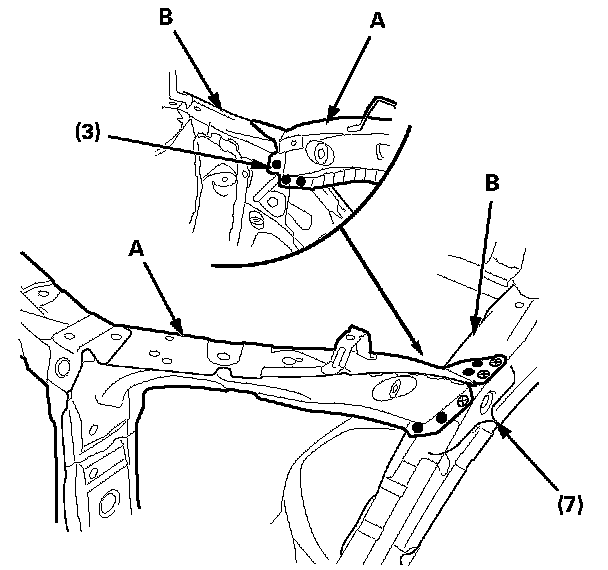 B
A
(3)
B
A
(7)