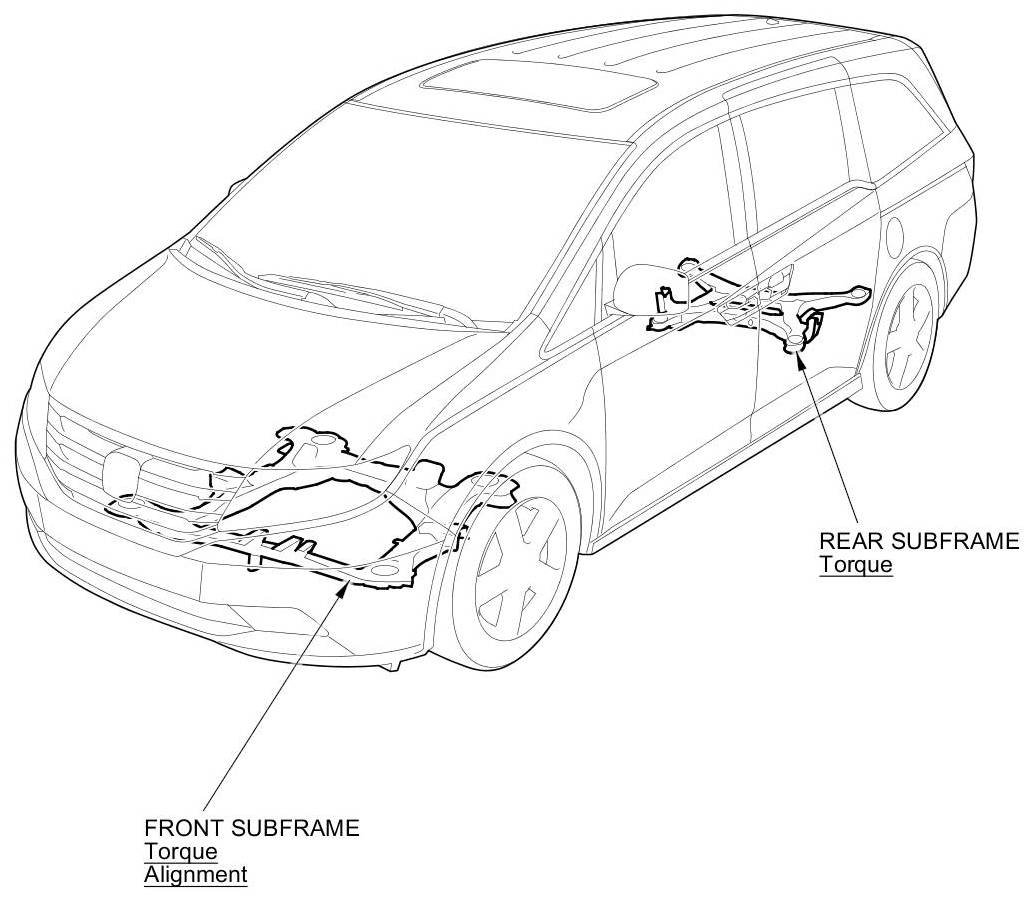 REAR SUBFRAME
Torque

FRONT SUBFRAME
Torque
Alignment