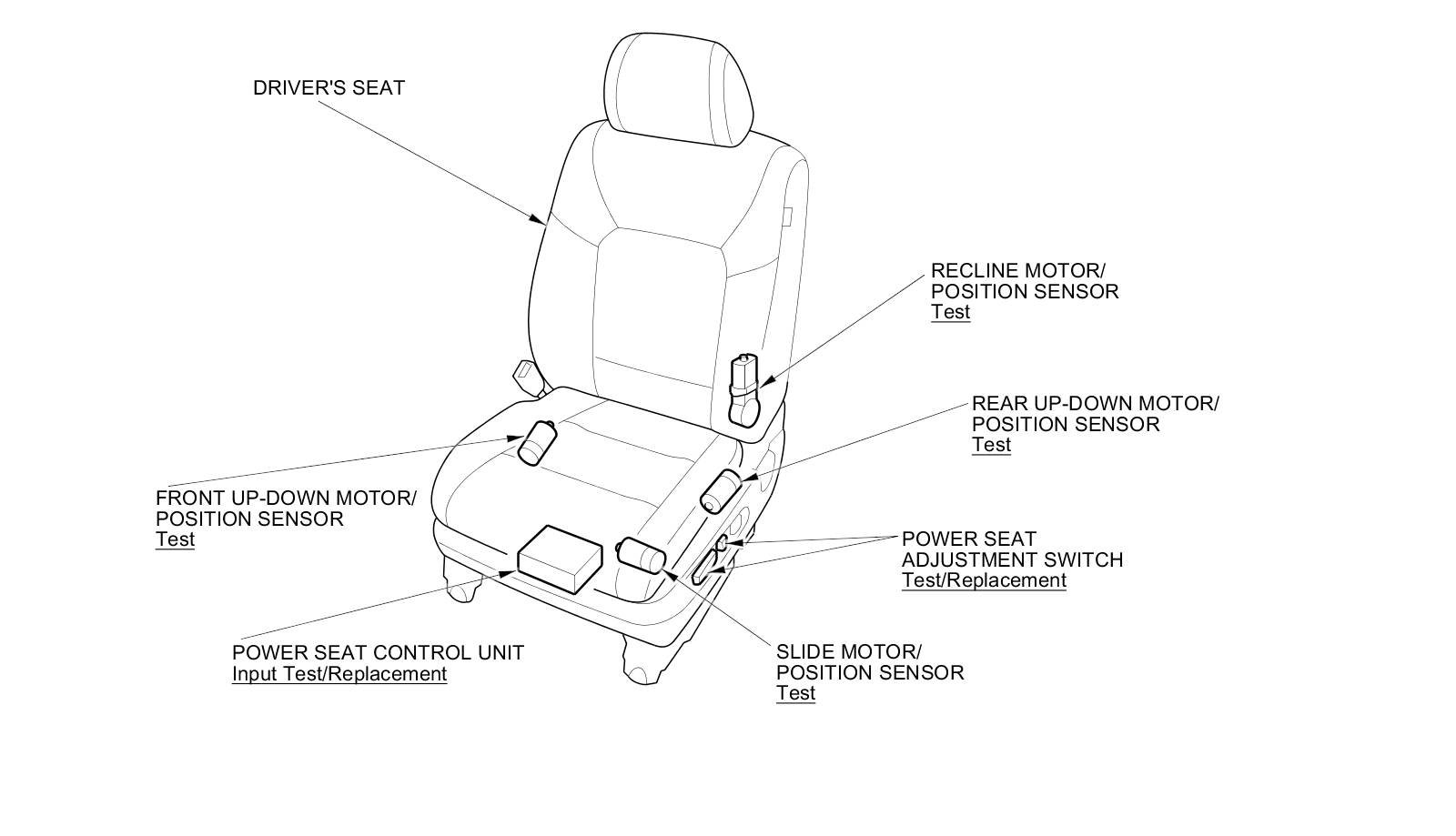 DRIVER'S SEAT

RECLINE MOTOR/
POSITION SENSOR
Test

REAR UP-DOWN MOTOR/
POSITION SENSOR
Test

FRONT UP-DOWN MOTOR/
POSITION SENSOR
Test

POWER SEAT
ADJUSTMENT SWITCH
Test/Replacement

POWER SEAT CONTROL UNIT
Input Test/Replacement

SLIDE MOTOR/
POSITION SENSOR
Test