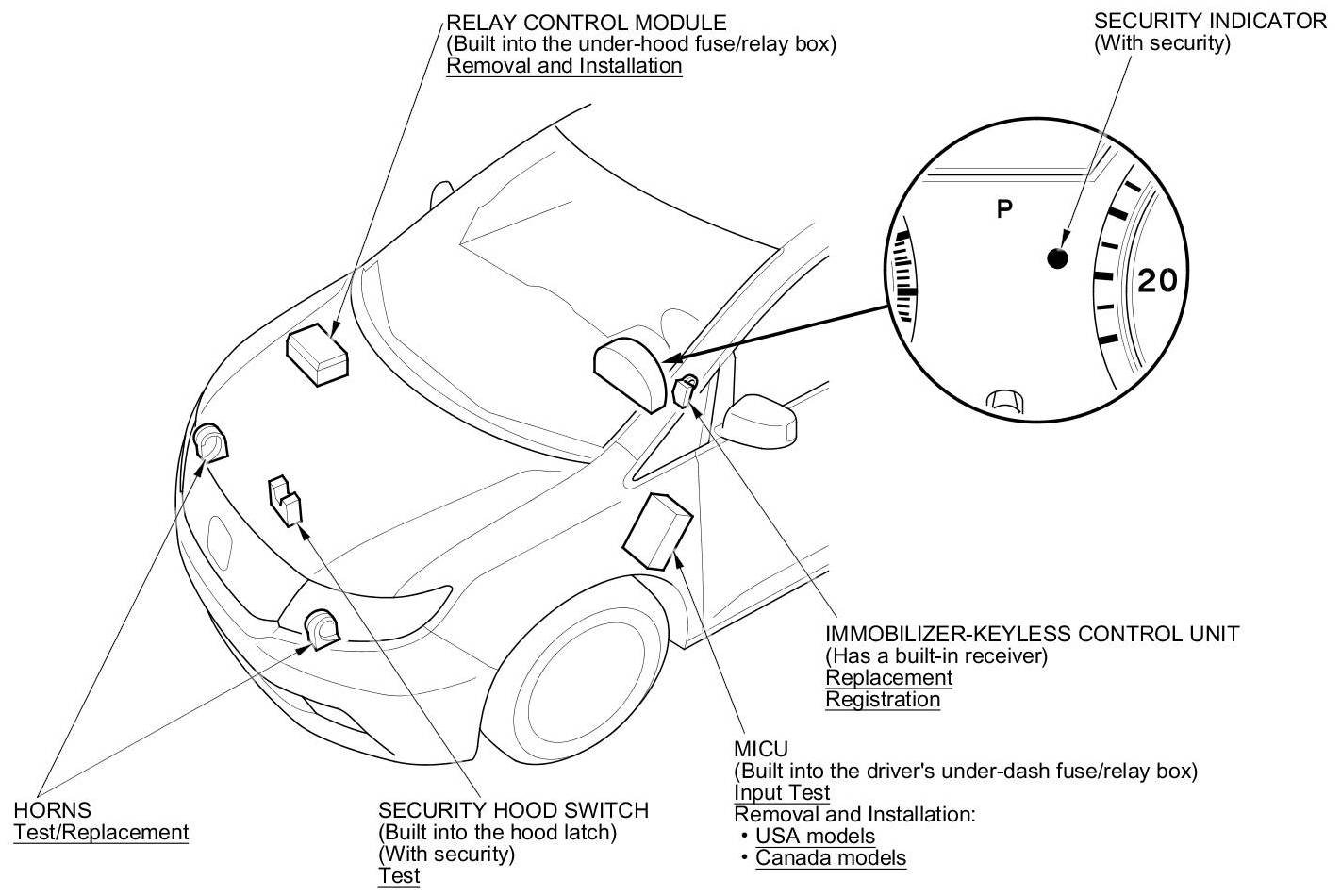 RELAY CONTROL MODULE
(Built into the under-hood fuse/relay box)
Removal and Installation

SECURITY INDICATOR
(With security)

P

20

IMMOBILIZER-KEYLESS CONTROL UNIT
(Has a built-in receiver)
Replacement
Registration

MICU
(Built into the driver's under-dash fuse/relay box)
Input Test
Removal and Installation:
• USA models
• Canada models

HORNS
Test/Replacement

SECURITY HOOD SWITCH
(Built into the hood latch)
(With security)
Test