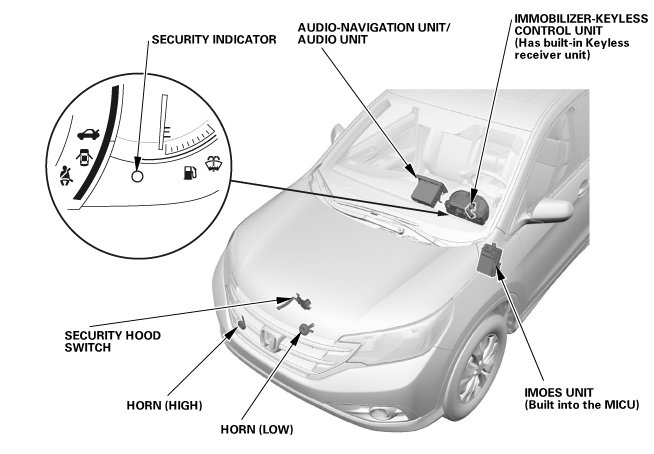 SECURITY INDICATOR

AUDIO-NAVIGATION UNIT/
AUDIO UNIT

IMMOBILIZER-KEYLESS
CONTROL UNIT
(Has built-in Keyless
receiver unit)

SECURITY HOOD
SWITCH

HORN (HIGH)

HORN (LOW)

IMOES UNIT
(Built into the MICU)